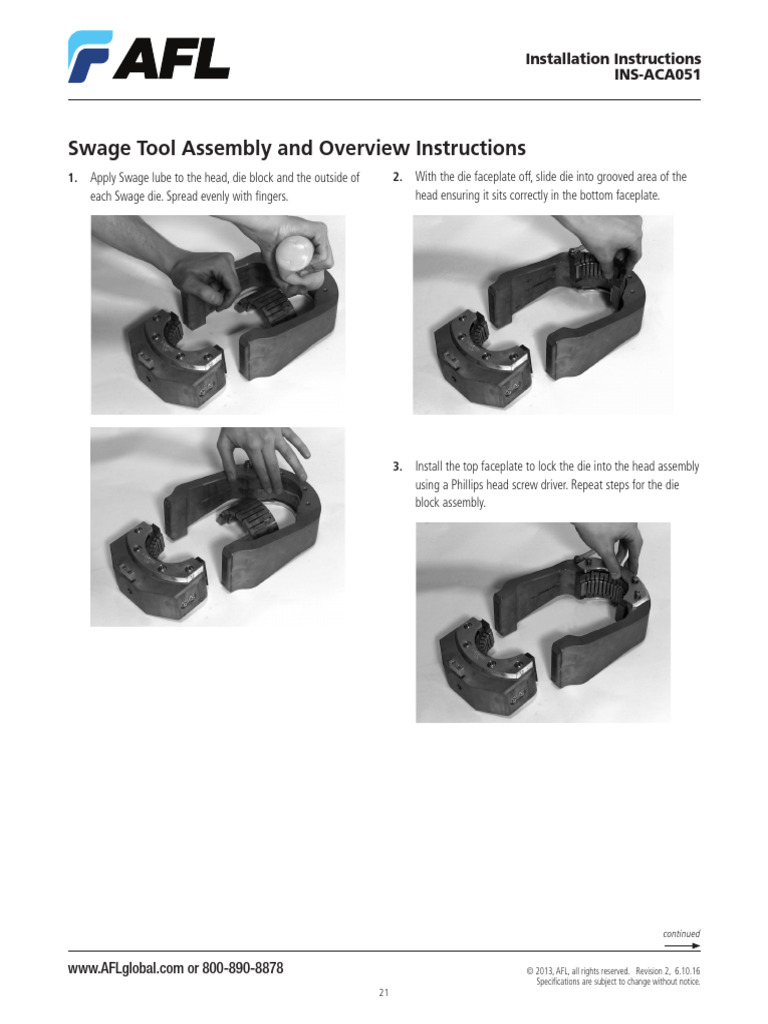 AFL

Installation Instructions
INS-ACA051

Swage Tool Assembly and Overview Instructions

1. Apply Swage lube to the head, die block and the outside of each Swage die. Spread evenly with fingers.

2. With the die faceplate off, slide die into grooved area of the head ensuring it sits correctly in the bottom faceplate.

3. Install the top faceplate to lock the die into the head assembly using a Phillips head screw driver. Repeat steps for the die block assembly.

continued

www.AFLglobal.com or 800-890-8878

© 2013, AFL, all rights reserved. Revision 2, 6.10.16
Specifications are subject to change without notice.

21