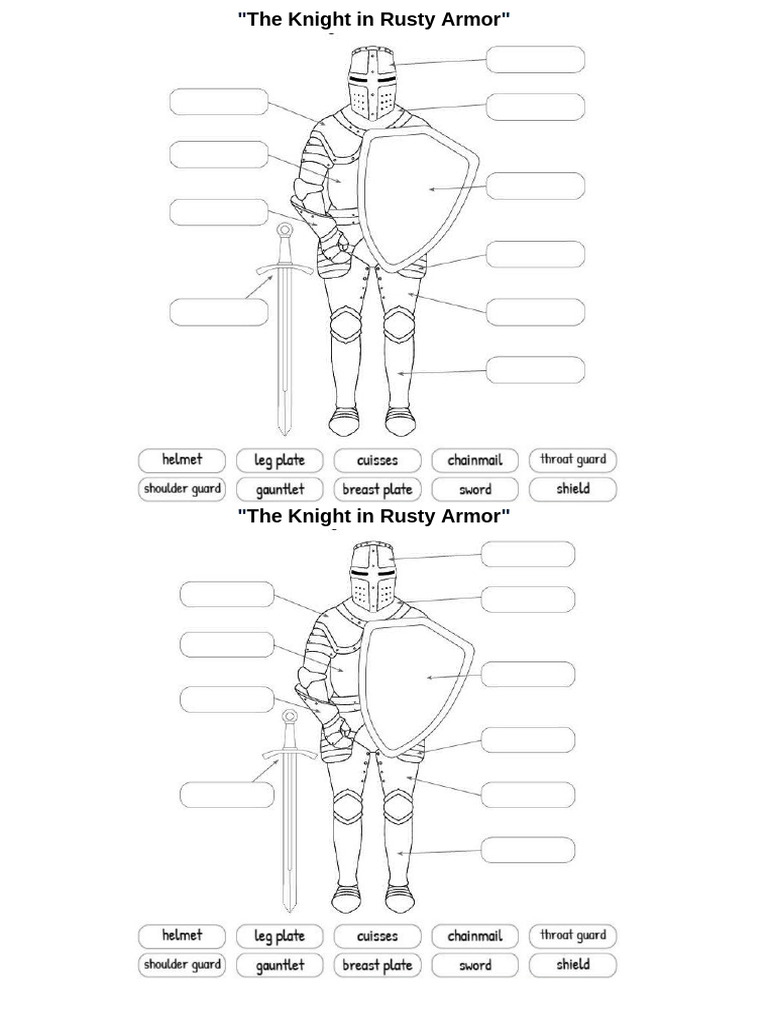 "The Knight in Rusty Armor"

helmet
leg plate
cuisses
chainmail
throat guard
shoulder guard
gauntlet
breast plate
sword
shield

"The Knight in Rusty Armor"

helmet
leg plate
cuisses
chainmail
throat guard
shoulder guard
gauntlet
breast plate
sword
shield