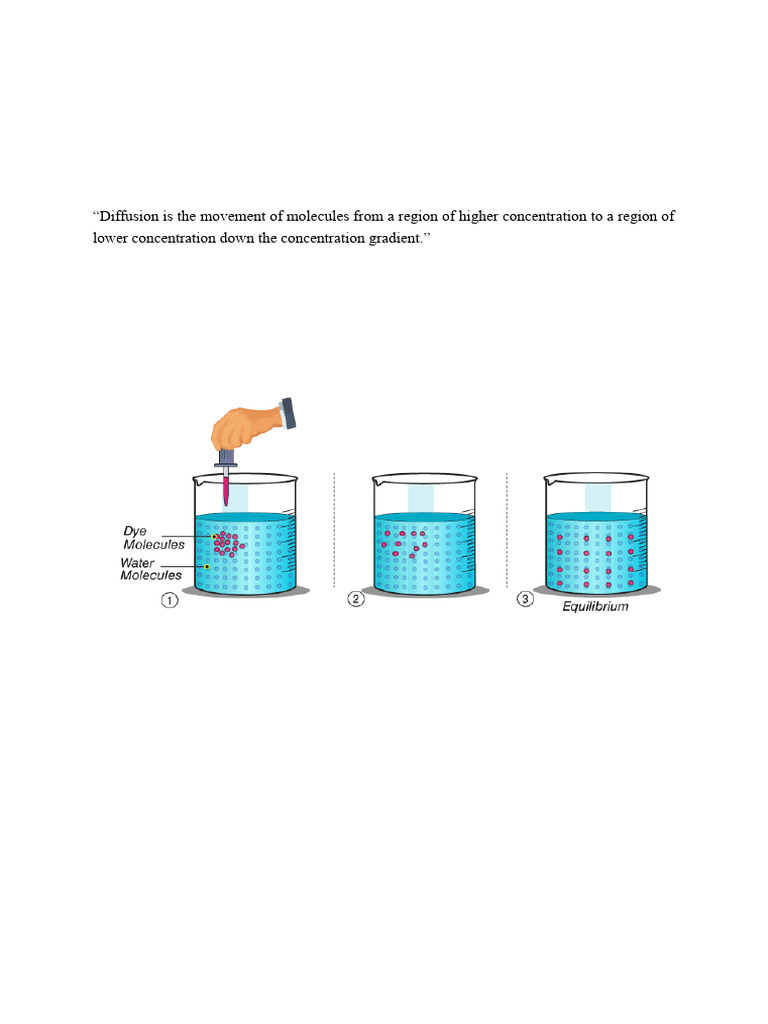 “Diffusion is the movement of molecules from a region of higher concentration to a region of lower concentration down the concentration gradient.”

Dye Molecules
Water Molecules
1
2
3
Equilibrium