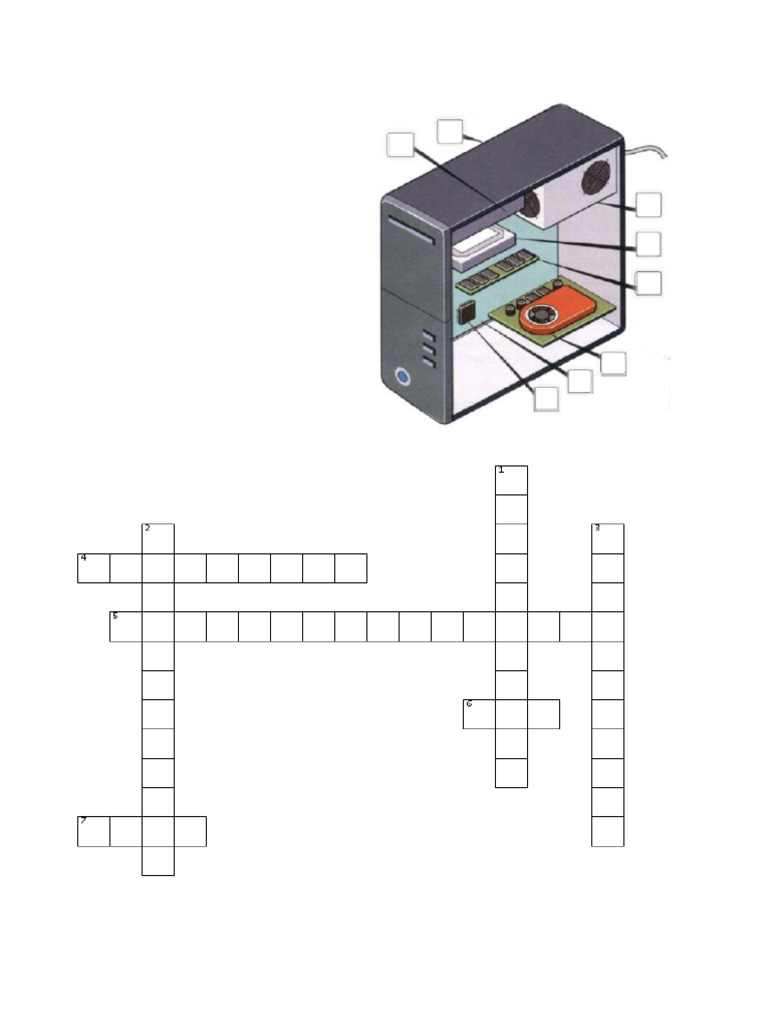 1
2
3
4
5
6
7