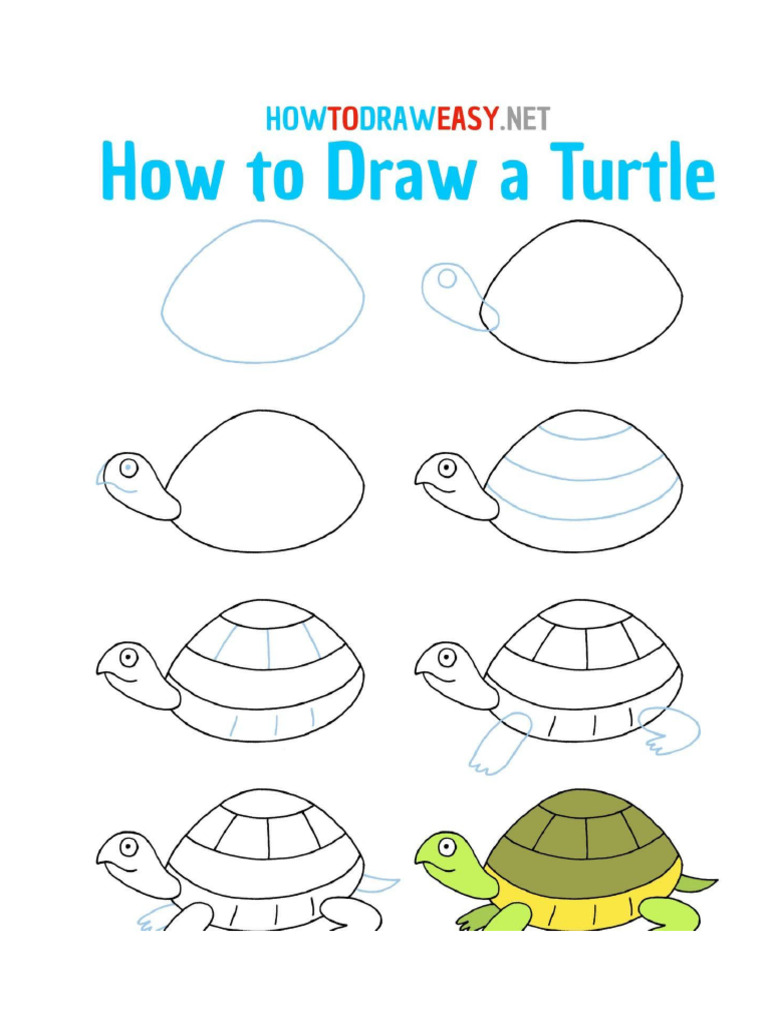 HOWTODRAWEASY.NET
How to Draw a Turtle