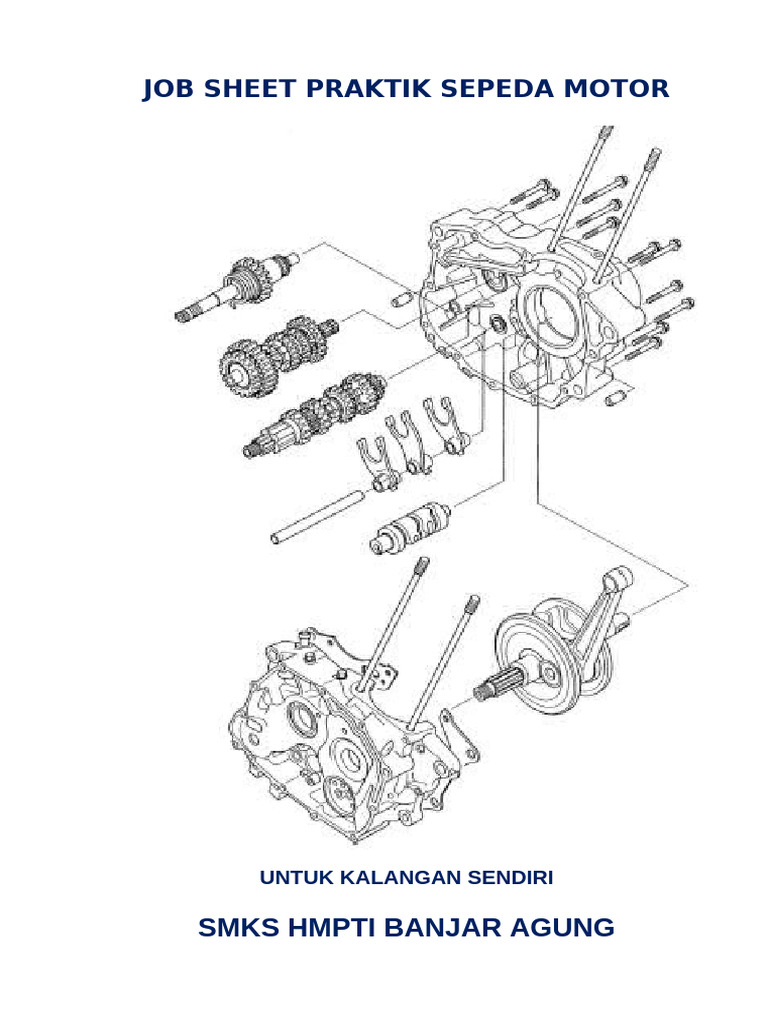 JOB SHEET PRAKTIK SEPEDA MOTOR

UNTUK KALANGAN SENDIRI

SMKS HMPTI BANJAR AGUNG