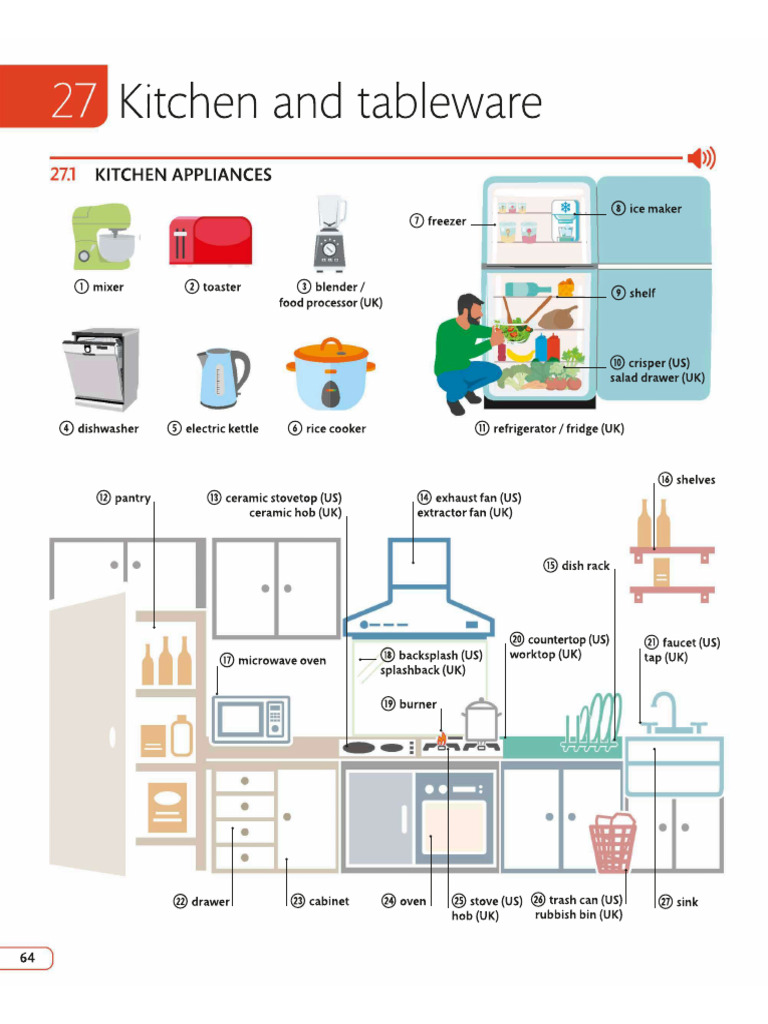 27 Kitchen and tableware

27.1 KITCHEN APPLIANCES

① mixer

② toaster

③ blender / food processor (UK)

④ dishwasher

⑤ electric kettle

⑥ rice cooker

⑦ freezer

⑧ ice maker

⑨ shelf

⑩ crisper (US) salad drawer (UK)

⑪ refrigerator / fridge (UK)

⑫ pantry

⑬ ceramic stovetop (US) ceramic hob (UK)

⑭ exhaust fan (US) extractor fan (UK)

⑮ dish rack

⑯ shelves

⑰ microwave oven

⑱ backsplash (US) splashback (UK)

⑲ burner

⑳ countertop (US) worktop (UK)

㉑ faucet (US) tap (UK)

㉒ drawer

㉓ cabinet

㉔ oven

㉕ stove (US) hob (UK)

㉖ trash can (US) rubbish bin (UK)

㉗ sink

64