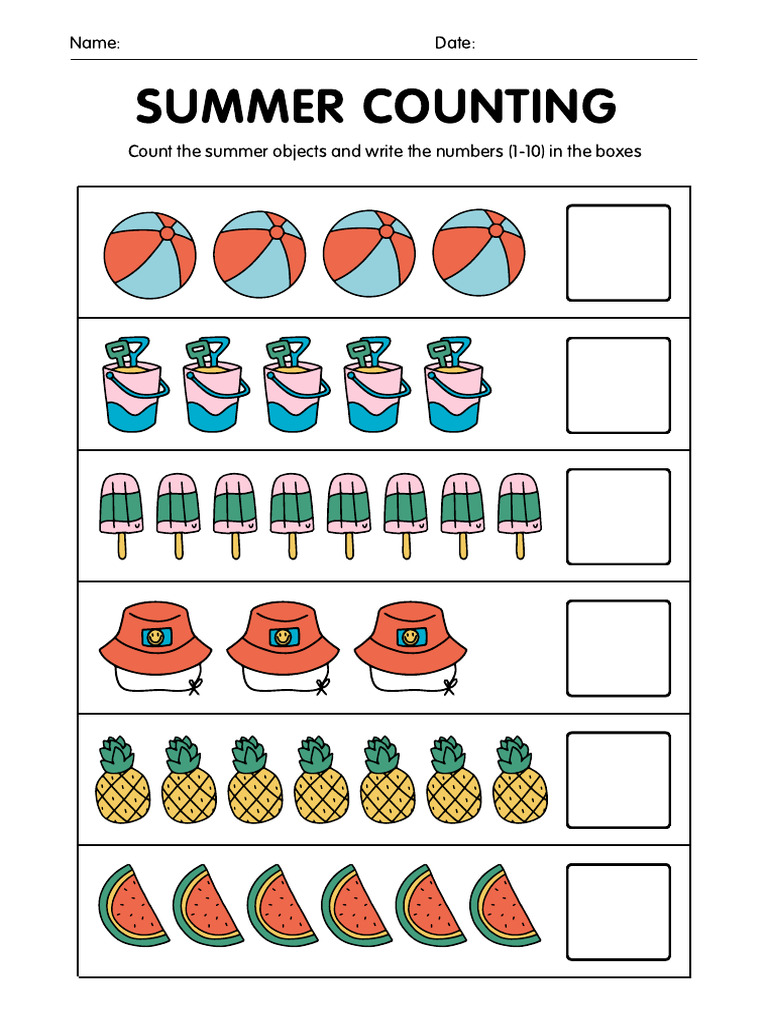 Name: Date:

SUMMER COUNTING

Count the summer objects and write the numbers (1-10) in the boxes