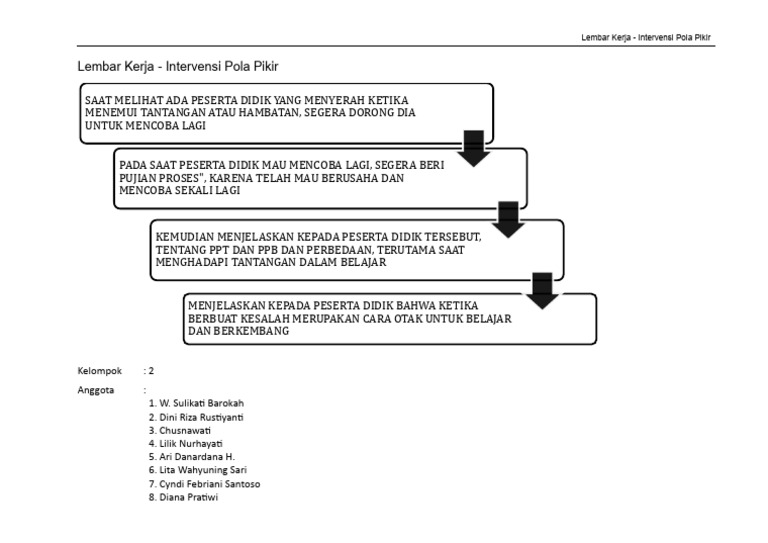 Lembar Kerja - Intervensi Pola Pikir

Lembar Kerja - Intervensi Pola Pikir

SAAT MELIHAT ADA PESERTA DIDIK YANG MENYERAH KETIKA MENEMUI TANTANGAN ATAU HAMBATAN, SEGERA DORONG DIA UNTUK MENCOBA LAGI

PADA SAAT PESERTA DIDIK MAU MENCOBA LAGI, SEGERA BERI PUJIAN PROSES", KARENA TELAH MAU BERUSAHA DAN MENCOBA SEKALI LAGI

KEMUDIAN MENJELASKAN KEPADA PESERTA DIDIK TERSEBUT, TENTANG PPT DAN PPB DAN PERBEDAAN, TERUTAMA SAAT MENGHADAPI TANTANGAN DALAM BELAJAR

MENJELASKAN KEPADA PESERTA DIDIK BAHWA KETIKA BERBUAT KESALAH MERUPAKAN CARA OTAK UNTUK BELAJAR DAN BERKEMBANG

Kelompok : 2

Anggota :
1. W. Sulikati Barokah
2. Dini Riza Rustiyanti
3. Chusnawati
4. Lilik Nurhayati
5. Ari Danardana H.
6. Lita Wahyuning Sari
7. Cyndi Febriani Santoso
8. Diana Pratiwi