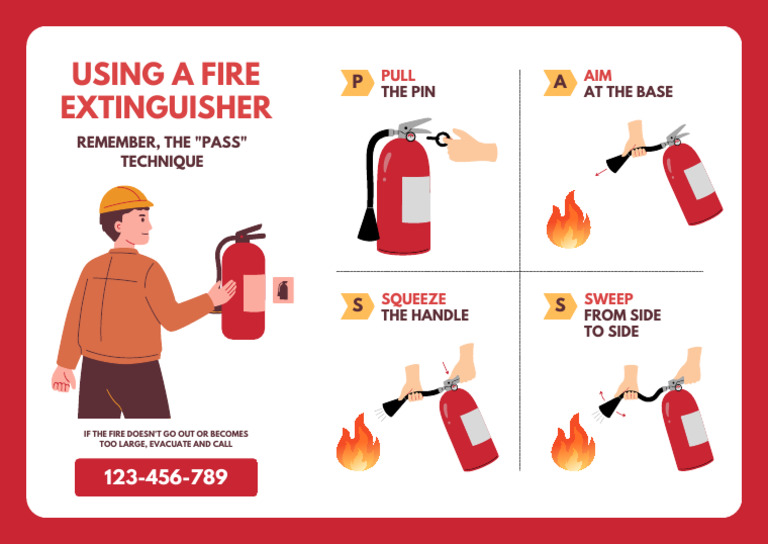 USING A FIRE EXTINGUISHER

REMEMBER, THE "PASS" TECHNIQUE

IF THE FIRE DOESN'T GO OUT OR BECOMES TOO LARGE, EVACUATE AND CALL

123-456-789

P PULL THE PIN

A AIM AT THE BASE

S SQUEEZE THE HANDLE

S SWEEP FROM SIDE TO SIDE