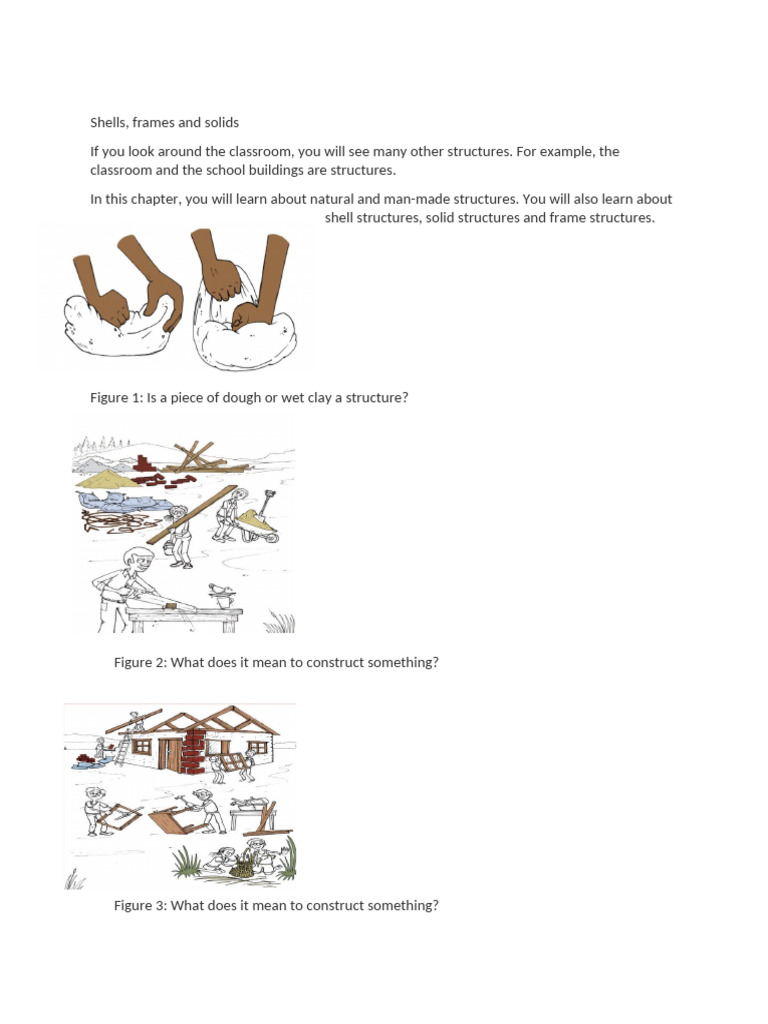 Shells, frames and solids

If you look around the classroom, you will see many other structures. For example, the classroom and the school buildings are structures.

In this chapter, you will learn about natural and man-made structures. You will also learn about shell structures, solid structures and frame structures.

Figure 1: Is a piece of dough or wet clay a structure?

Figure 2: What does it mean to construct something?

Figure 3: What does it mean to construct something?