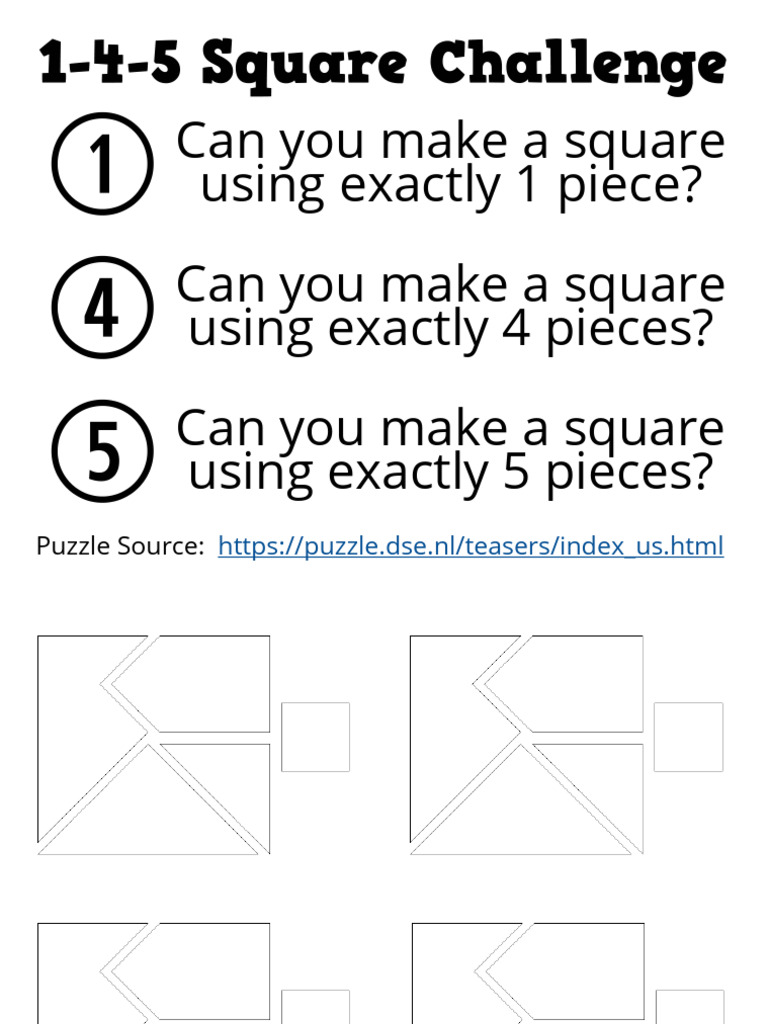 1-4-5 Square Challenge

1 Can you make a square using exactly 1 piece?

4 Can you make a square using exactly 4 pieces?

5 Can you make a square using exactly 5 pieces?

Puzzle Source: https://puzzle.dse.nl/teasers/index_us.html