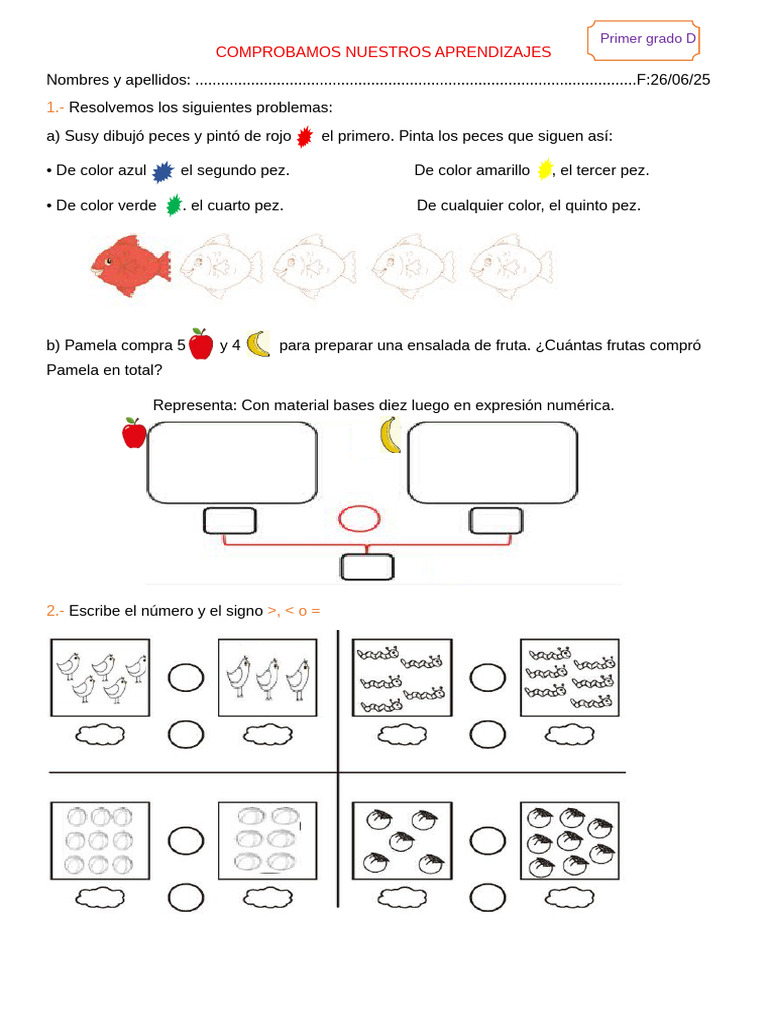 Primer grado D

COMPROBAMOS NUESTROS APRENDIZAJES

Nombres y apellidos: ......................................................................................................F:26/06/25

1.- Resolvemos los siguientes problemas:

a) Susy dibujó peces y pintó de rojo el primero. Pinta los peces que siguen así:

• De color azul el segundo pez.

De color amarillo , el tercer pez.

• De color verde . el cuarto pez.

De cualquier color, el quinto pez.

b) Pamela compra 5 y 4 para preparar una ensalada de fruta. ¿Cuántas frutas compró Pamela en total?

Representa: Con material bases diez luego en expresión numérica.

2.- Escribe el número y el signo >, < o =