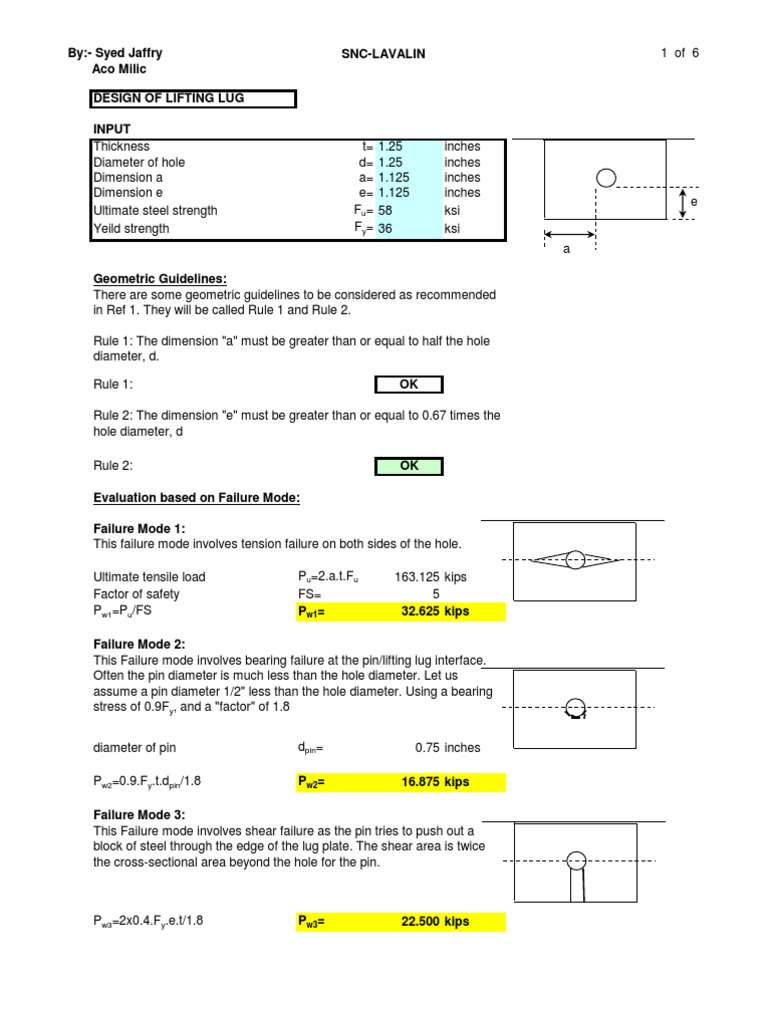 By:- Syed Jaffry
Aco Milic

SNC-LAVALIN

1 of 6

DESIGN OF LIFTING LUG

INPUT

| | | | |
|---|---|---|---|
| Thickness | t= | 1.25 | inches |
| Diameter of hole | d= | 1.25 | inches |
| Dimension a | a= | 1.125 | inches |
| Dimension e | e= | 1.125 | inches |
| Ultimate steel strength | $F_u$= | 58 | ksi |
| Yeild strength | $F_y$= | 36 | ksi |

e

a

Geometric Guidelines:
There are some geometric guidelines to be considered as recommended in Ref 1. They will be called Rule 1 and Rule 2.

Rule 1: The dimension "a" must be greater than or equal to half the hole diameter, d.

Rule 1: OK

Rule 2: The dimension "e" must be greater than or equal to 0.67 times the hole diameter, d

Rule 2: OK

Evaluation based on Failure Mode:

Failure Mode 1:
This failure mode involves tension failure on both sides of the hole.

Ultimate tensile load $P_u$=2.a.t.$F_u$ 163.125 kips
Factor of safety FS= 5
$P_{w1}$=$P_u$/FS $P_{w1}$= 32.625 kips

Failure Mode 2:
This Failure mode involves bearing failure at the pin/lifting lug interface. Often the pin diameter is much less than the hole diameter. Let us assume a pin diameter 1/2" less than the hole diameter. Using a bearing stress of 0.9$F_y$, and a "factor" of 1.8

diameter of pin $d_{pin}$= 0.75 inches

$P_{w2}$=0.9.$F_y$.t.$d_{pin}$/1.8 $P_{w2}$= 16.875 kips

Failure Mode 3:
This Failure mode involves shear failure as the pin tries to push out a block of steel through the edge of the lug plate. The shear area is twice the cross-sectional area beyond the hole for the pin.

$P_{w3}$=2x0.4.$F_y$.e.t/1.8 $P_{w3}$= 22.500 kips