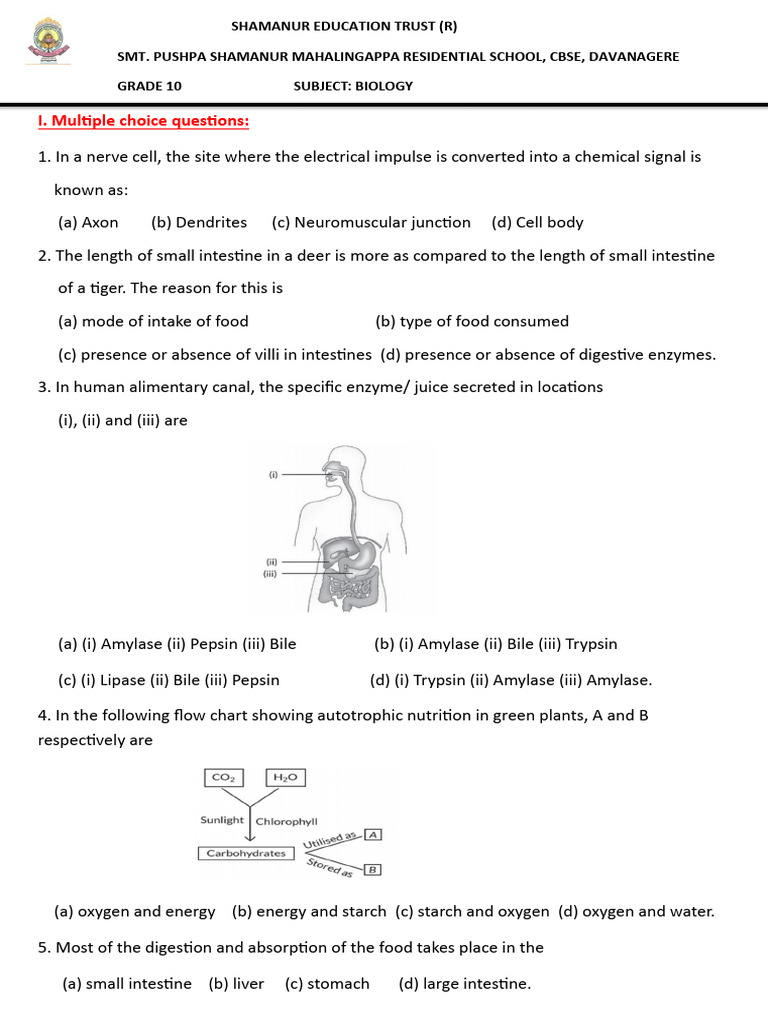 SHAMANUR EDUCATION TRUST (R)

SMT. PUSHPA SHAMANUR MAHALINGAPPA RESIDENTIAL SCHOOL, CBSE, DAVANAGERE

GRADE 10 SUBJECT: BIOLOGY

I. Multiple choice questions:

1. In a nerve cell, the site where the electrical impulse is converted into a chemical signal is known as:

(a) Axon (b) Dendrites (c) Neuromuscular junction (d) Cell body

2. The length of small intestine in a deer is more as compared to the length of small intestine of a tiger. The reason for this is

(a) mode of intake of food (b) type of food consumed

(c) presence or absence of villi in intestines (d) presence or absence of digestive enzymes.

3. In human alimentary canal, the specific enzyme/ juice secreted in locations (i), (ii) and (iii) are

(i)

(ii)

(iii)

(a) (i) Amylase (ii) Pepsin (iii) Bile (b) (i) Amylase (ii) Bile (iii) Trypsin

(c) (i) Lipase (ii) Bile (iii) Pepsin (d) (i) Trypsin (ii) Amylase (iii) Amylase.

4. In the following flow chart showing autotrophic nutrition in green plants, A and B respectively are

$CO_2$ $H_2O$

Sunlight Chlorophyll

Carbohydrates

Utilised as A

Stored as B

(a) oxygen and energy (b) energy and starch (c) starch and oxygen (d) oxygen and water.

5. Most of the digestion and absorption of the food takes place in the

(a) small intestine (b) liver (c) stomach (d) large intestine.