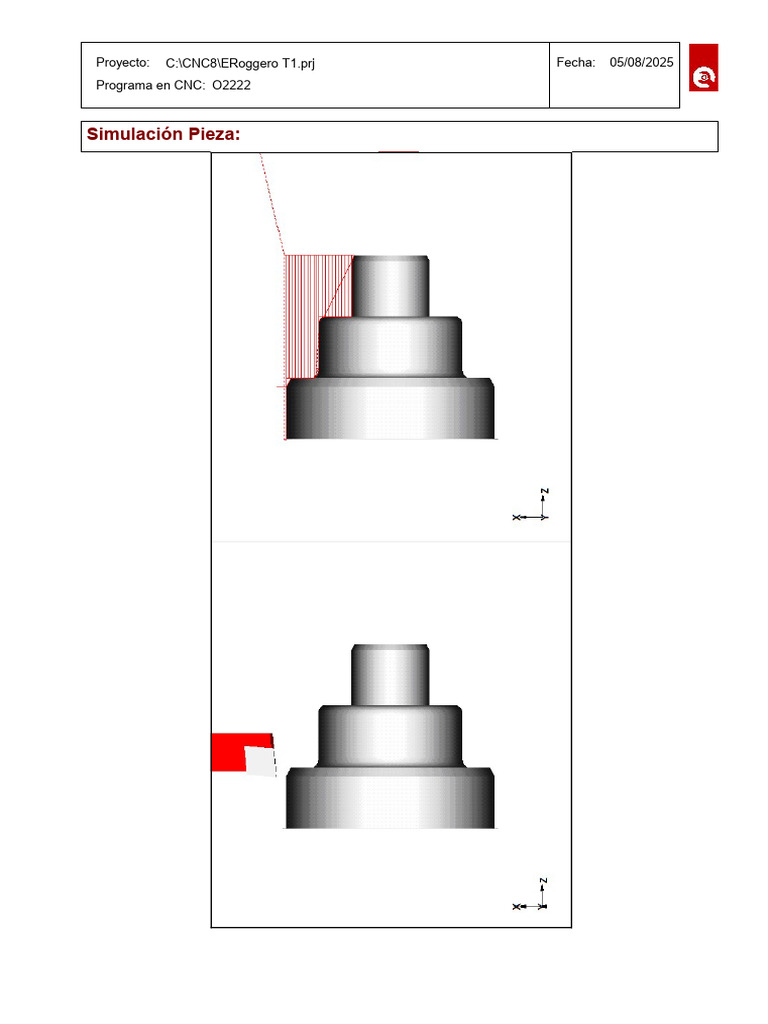 Proyecto: C:\CNC8\ERoggero T1.prj
Programa en CNC: O2222

Fecha: 05/08/2025

Simulación Pieza:

Z
X

Z
X