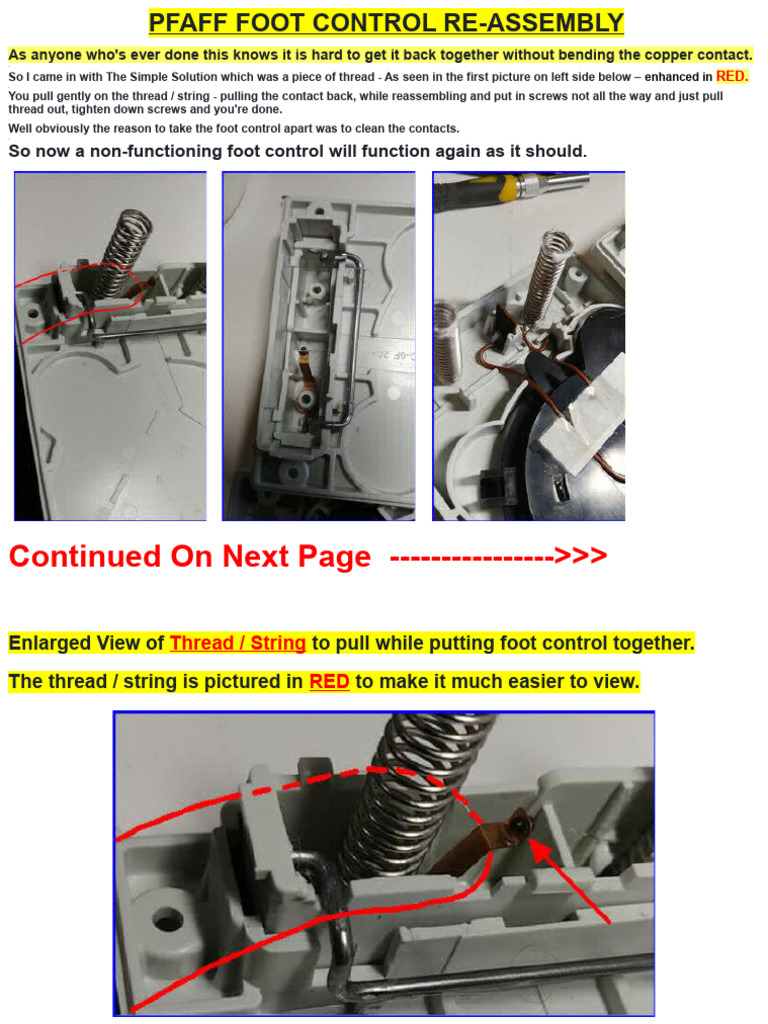 PFAFF FOOT CONTROL RE-ASSEMBLY

As anyone who's ever done this knows it is hard to get it back together without bending the copper contact.

So I came in with The Simple Solution which was a piece of thread - As seen in the first picture on left side below – enhanced in RED.

You pull gently on the thread / string - pulling the contact back, while reassembling and put in screws not all the way and just pull thread out, tighten down screws and you're done.

Well obviously the reason to take the foot control apart was to clean the contacts.

So now a non-functioning foot control will function again as it should.

Continued On Next Page ---------------->>>

Enlarged View of Thread / String to pull while putting foot control together.

The thread / string is pictured in RED to make it much easier to view.