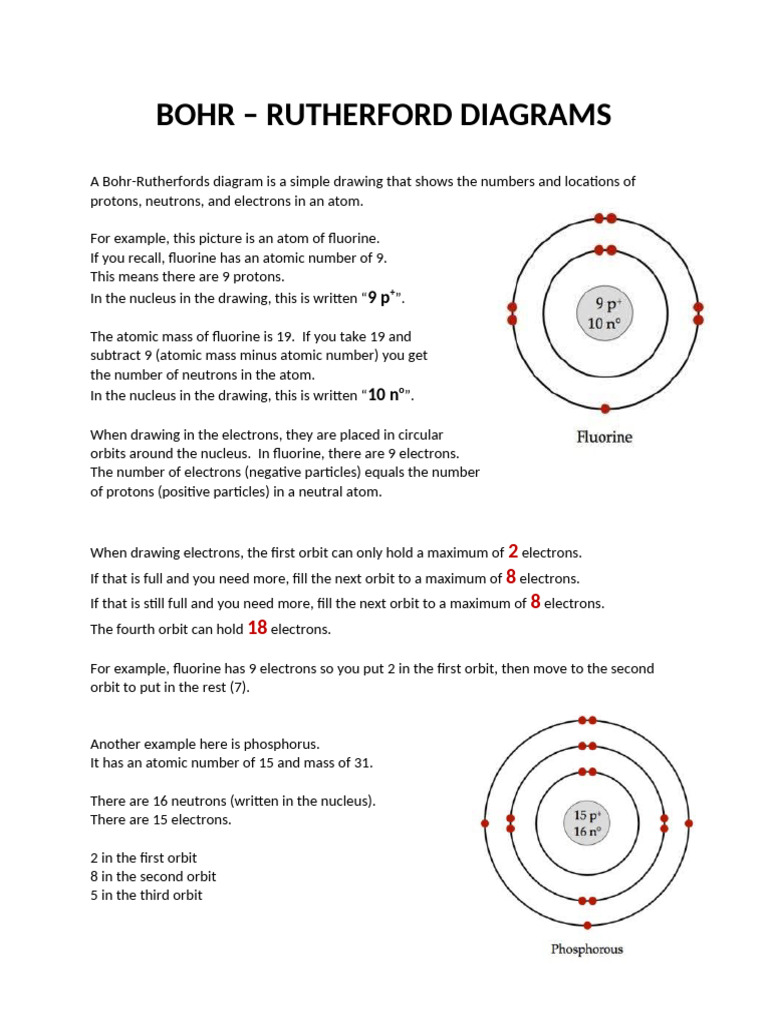 BOHR – RUTHERFORD DIAGRAMS

A Bohr-Rutherfords diagram is a simple drawing that shows the numbers and locations of protons, neutrons, and electrons in an atom.

For example, this picture is an atom of fluorine.
If you recall, fluorine has an atomic number of 9.
This means there are 9 protons.
In the nucleus in the drawing, this is written "$9\ p^+$".

The atomic mass of fluorine is 19. If you take 19 and subtract 9 (atomic mass minus atomic number) you get the number of neutrons in the atom.
In the nucleus in the drawing, this is written "$10\ n^o$".

When drawing in the electrons, they are placed in circular orbits around the nucleus. In fluorine, there are 9 electrons.
The number of electrons (negative particles) equals the number of protons (positive particles) in a neutral atom.

$9\ p^+$
$10\ n^o$

Fluorine

When drawing electrons, the first orbit can only hold a maximum of 2 electrons.
If that is full and you need more, fill the next orbit to a maximum of 8 electrons.
If that is still full and you need more, fill the next orbit to a maximum of 8 electrons.
The fourth orbit can hold 18 electrons.

For example, fluorine has 9 electrons so you put 2 in the first orbit, then move to the second orbit to put in the rest (7).

Another example here is phosphorus.
It has an atomic number of 15 and mass of 31.

There are 16 neutrons (written in the nucleus).
There are 15 electrons.

2 in the first orbit
8 in the second orbit
5 in the third orbit

$15\ p^+$
$16\ n^o$

Phosphorous