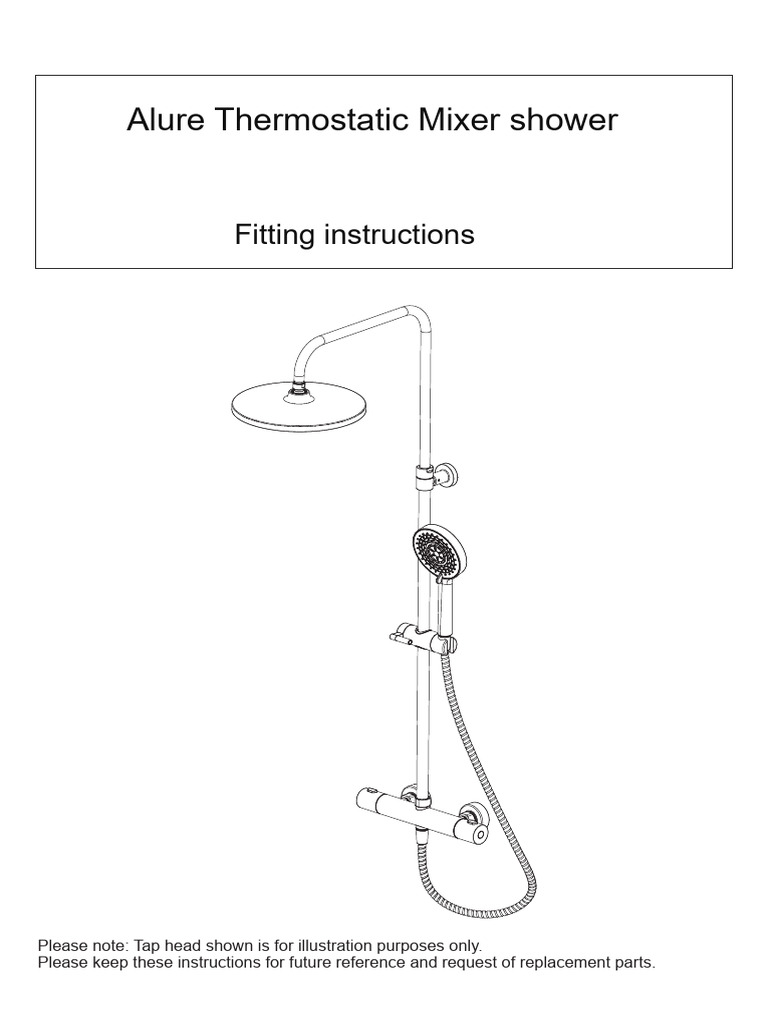 Alure Thermostatic Mixer shower

Fitting instructions

Please note: Tap head shown is for illustration purposes only.
Please keep these instructions for future reference and request of replacement parts.