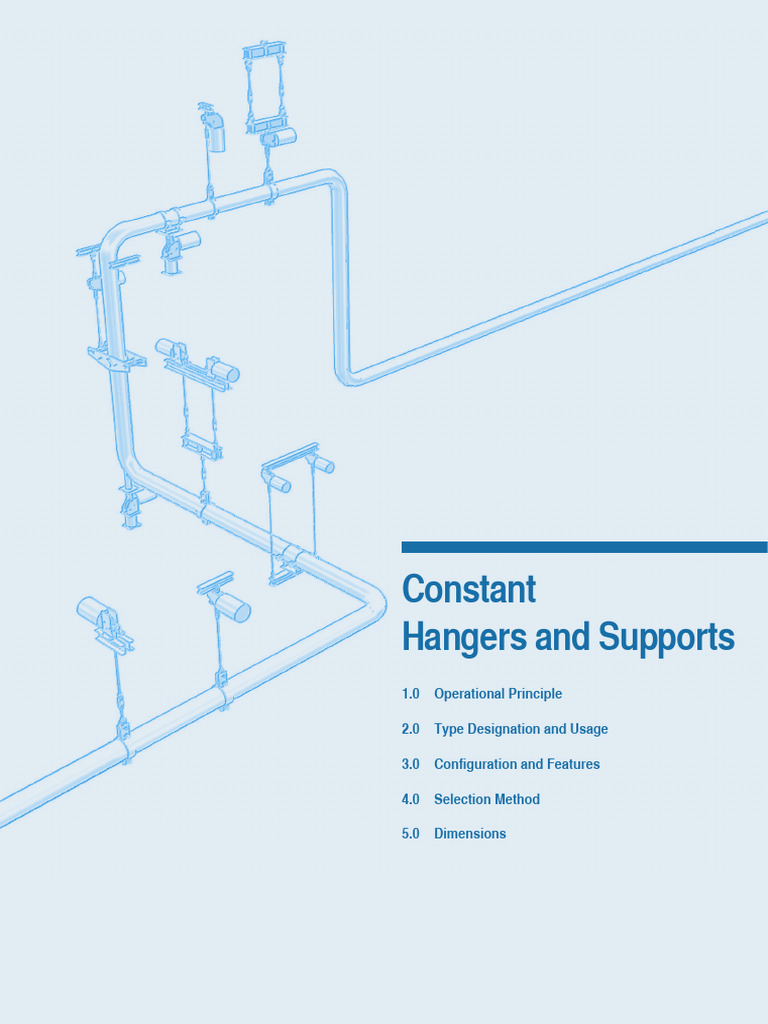 Constant
Hangers and Supports

1.0 Operational Principle

2.0 Type Designation and Usage

3.0 Configuration and Features

4.0 Selection Method

5.0 Dimensions