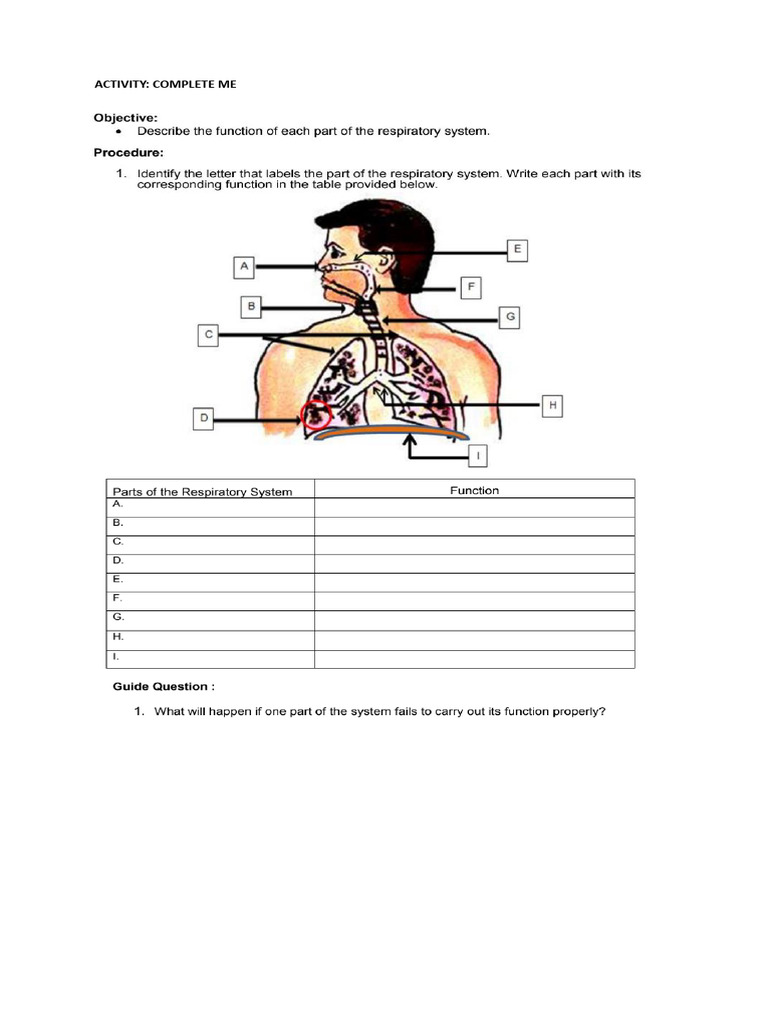 ACTIVITY: COMPLETE ME

Objective:
• Describe the function of each part of the respiratory system.

Procedure:
1. Identify the letter that labels the part of the respiratory system. Write each part with its corresponding function in the table provided below.

A
B
C
D
E
F
G
H
I

| Parts of the Respiratory System | Function |
|---|---|
| A. | |
| B. | |
| C. | |
| D. | |
| E. | |
| F. | |
| G. | |
| H. | |
| I. | |

Guide Question :

1. What will happen if one part of the system fails to carry out its function properly?