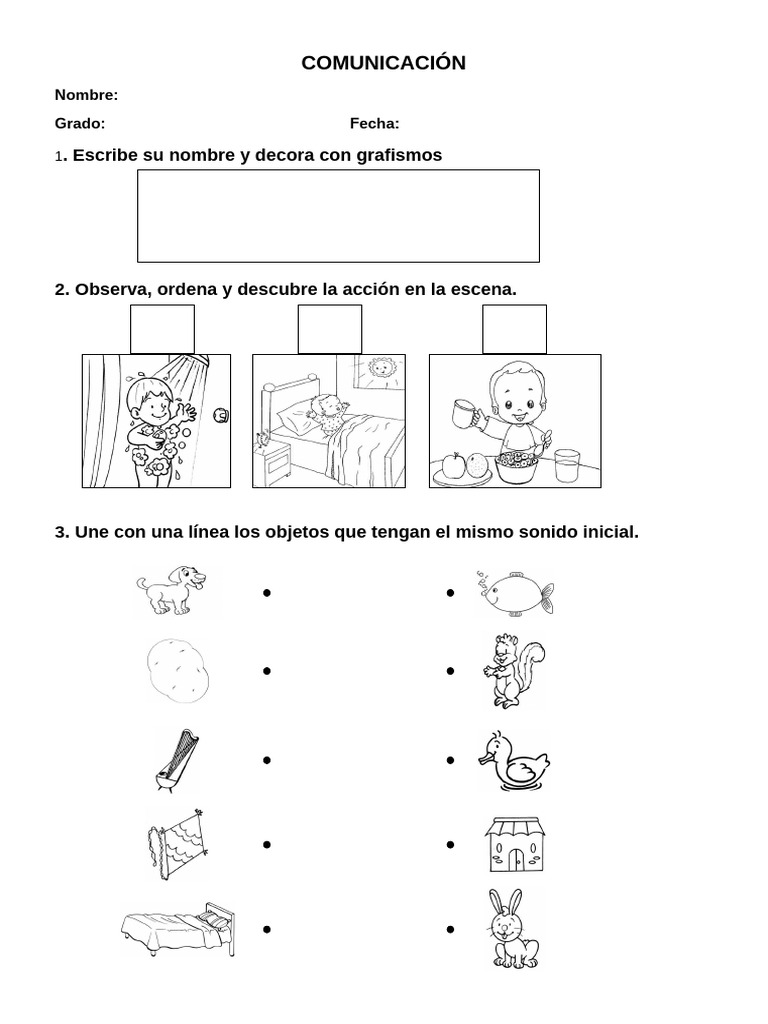 COMUNICACIÓN

Nombre:

Grado: Fecha:

1. Escribe su nombre y decora con grafismos

2. Observa, ordena y descubre la acción en la escena.

3. Une con una línea los objetos que tengan el mismo sonido inicial.