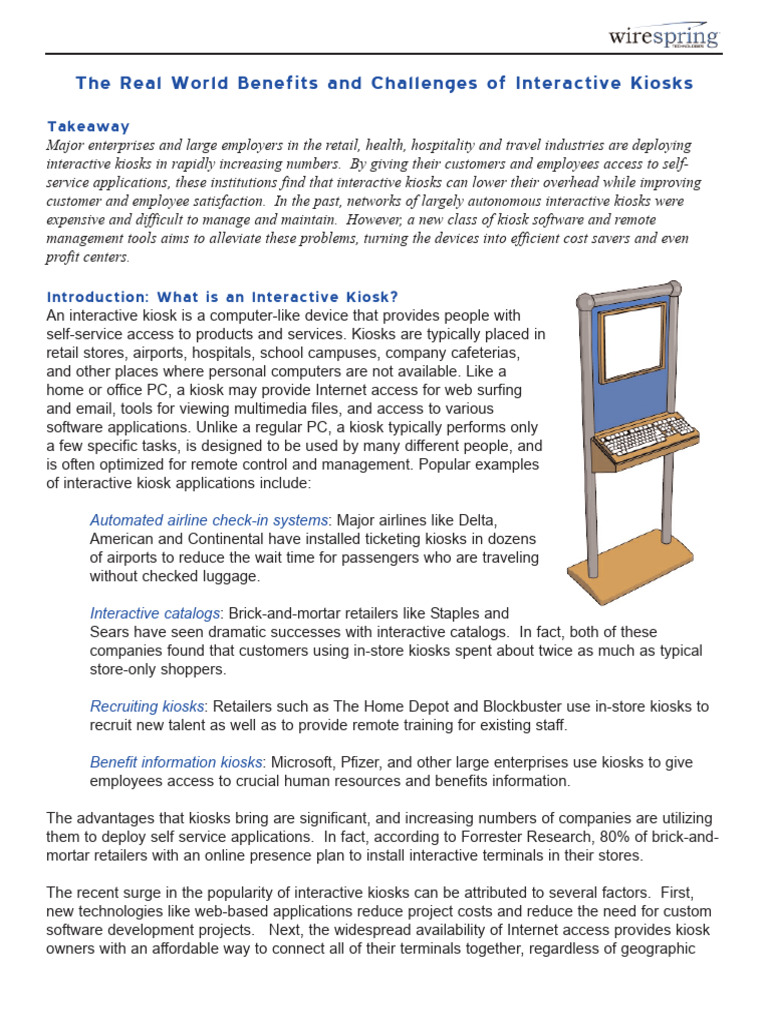 wirespring
TECHNOLOGIES

The Real World Benefits and Challenges of Interactive Kiosks

Takeaway
Major enterprises and large employers in the retail, health, hospitality and travel industries are deploying interactive kiosks in rapidly increasing numbers. By giving their customers and employees access to self-service applications, these institutions find that interactive kiosks can lower their overhead while improving customer and employee satisfaction. In the past, networks of largely autonomous interactive kiosks were expensive and difficult to manage and maintain. However, a new class of kiosk software and remote management tools aims to alleviate these problems, turning the devices into efficient cost savers and even profit centers.

Introduction: What is an Interactive Kiosk?
An interactive kiosk is a computer-like device that provides people with self-service access to products and services. Kiosks are typically placed in retail stores, airports, hospitals, school campuses, company cafeterias, and other places where personal computers are not available. Like a home or office PC, a kiosk may provide Internet access for web surfing and email, tools for viewing multimedia files, and access to various software applications. Unlike a regular PC, a kiosk typically performs only a few specific tasks, is designed to be used by many different people, and is often optimized for remote control and management. Popular examples of interactive kiosk applications include:

Automated airline check-in systems: Major airlines like Delta, American and Continental have installed ticketing kiosks in dozens of airports to reduce the wait time for passengers who are traveling without checked luggage.

Interactive catalogs: Brick-and-mortar retailers like Staples and Sears have seen dramatic successes with interactive catalogs. In fact, both of these companies found that customers using in-store kiosks spent about twice as much as typical store-only shoppers.

Recruiting kiosks: Retailers such as The Home Depot and Blockbuster use in-store kiosks to recruit new talent as well as to provide remote training for existing staff.

Benefit information kiosks: Microsoft, Pfizer, and other large enterprises use kiosks to give employees access to crucial human resources and benefits information.

The advantages that kiosks bring are significant, and increasing numbers of companies are utilizing them to deploy self service applications. In fact, according to Forrester Research, 80% of brick-and-mortar retailers with an online presence plan to install interactive terminals in their stores.

The recent surge in the popularity of interactive kiosks can be attributed to several factors. First, new technologies like web-based applications reduce project costs and reduce the need for custom software development projects. Next, the widespread availability of Internet access provides kiosk owners with an affordable way to connect all of their terminals together, regardless of geographic