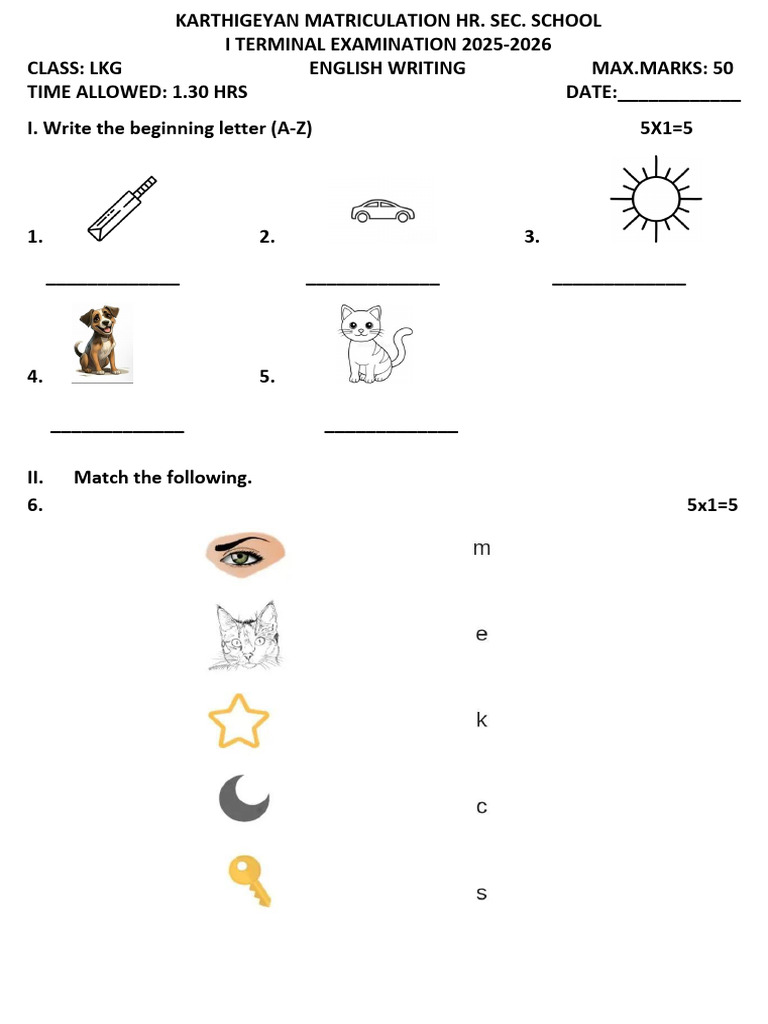 KARTHIGEYAN MATRICULATION HR. SEC. SCHOOL
I TERMINAL EXAMINATION 2025-2026

CLASS: LKG ENGLISH WRITING MAX.MARKS: 50
TIME ALLOWED: 1.30 HRS DATE:____________

I. Write the beginning letter (A-Z) 5X1=5

1. 2. 3.

____________ ____________ ____________

4. 5.

____________ ____________

II. Match the following.
6. 5x1=5

m

e

k

c

s