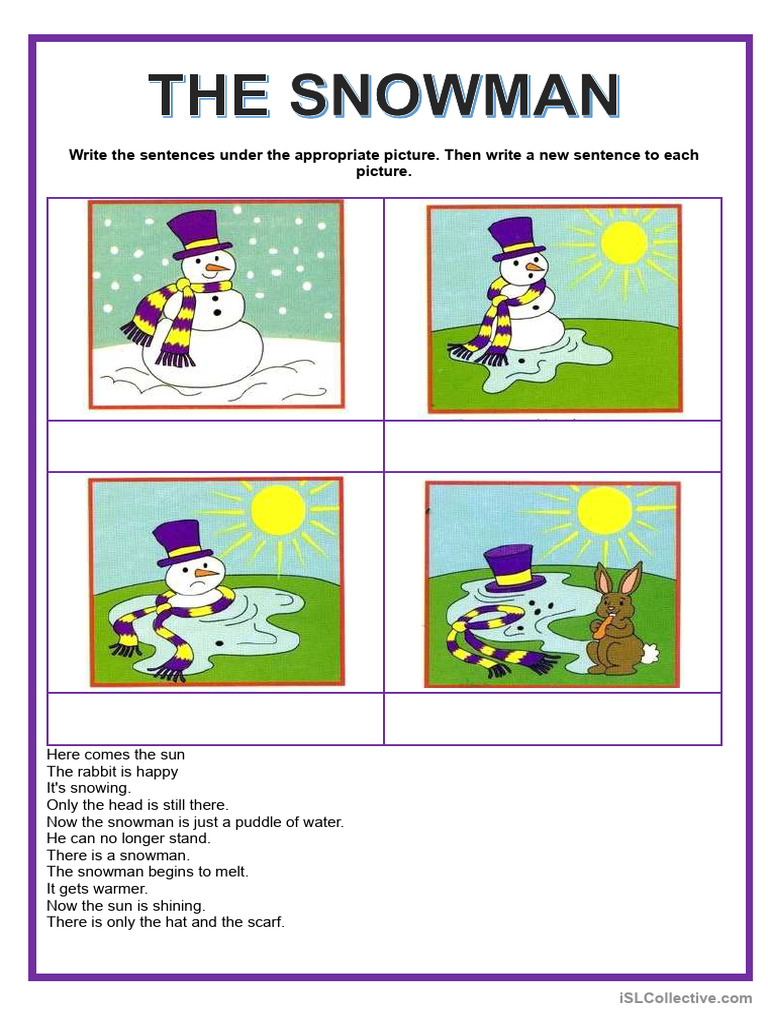 THE SNOWMAN

Write the sentences under the appropriate picture. Then write a new sentence to each picture.

Here comes the sun
The rabbit is happy
It's snowing.
Only the head is still there.
Now the snowman is just a puddle of water.
He can no longer stand.
There is a snowman.
The snowman begins to melt.
It gets warmer.
Now the sun is shining.
There is only the hat and the scarf.

iSLCollective.com