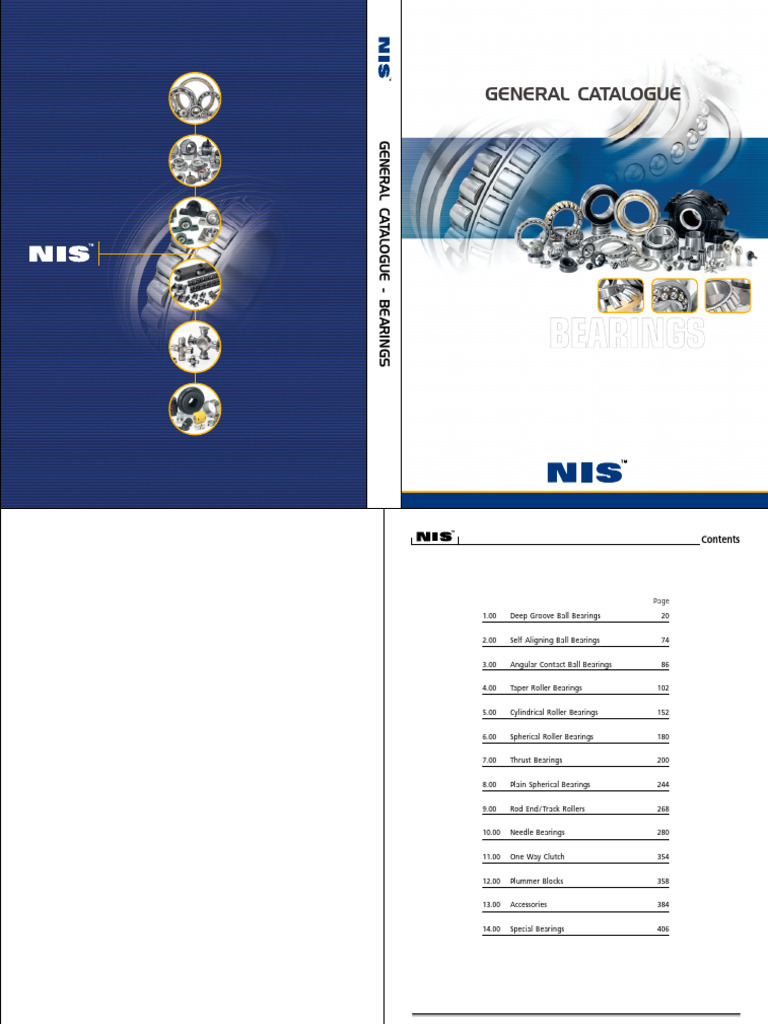 NIS™

NIS™

GENERAL CATALOGUE - BEARINGS

GENERAL CATALOGUE

BEARINGS

NIS™

NIS™ Contents

| | | Page |
|---|---|---|
| 1.00 | Deep Groove Ball Bearings | 20 |
| 2.00 | Self Aligning Ball Bearings | 74 |
| 3.00 | Angular Contact Ball Bearings | 86 |
| 4.00 | Taper Roller Bearings | 102 |
| 5.00 | Cylindrical Roller Bearings | 152 |
| 6.00 | Spherical Roller Bearings | 180 |
| 7.00 | Thrust Bearings | 200 |
| 8.00 | Plain Spherical Bearings | 244 |
| 9.00 | Rod End/Track Rollers | 268 |
| 10.00 | Needle Bearings | 280 |
| 11.00 | One Way Clutch | 354 |
| 12.00 | Plummer Blocks | 358 |
| 13.00 | Accessories | 384 |
| 14.00 | Special Bearings | 406 |