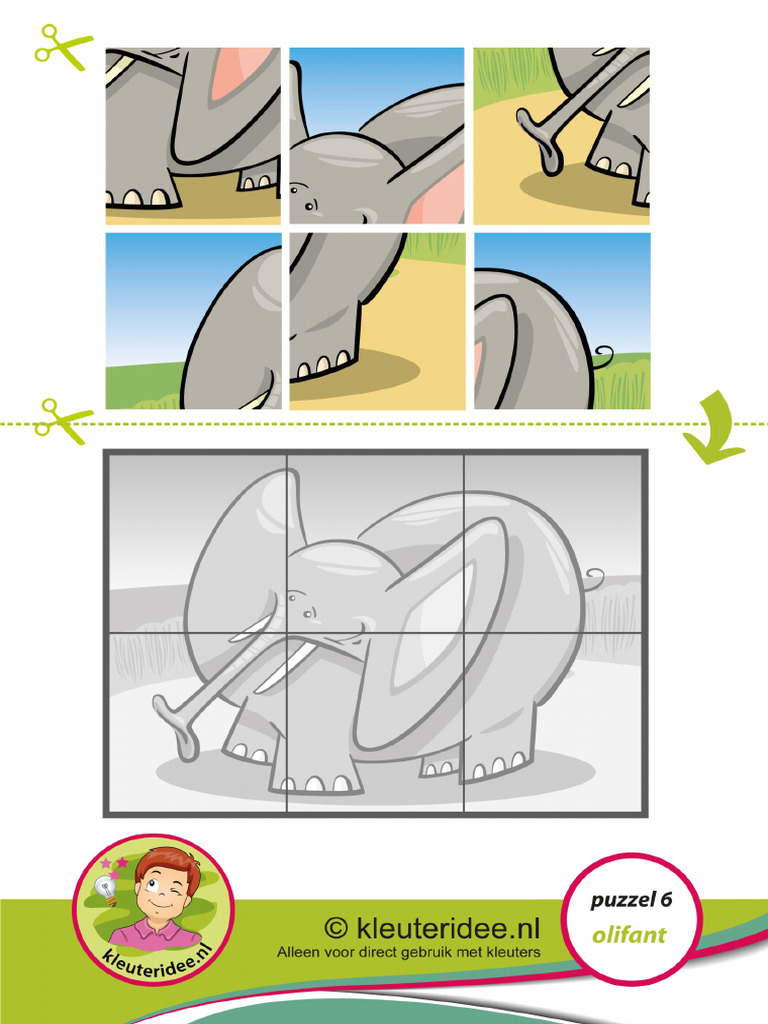 kleuteridee.nl

© kleuteridee.nl
Alleen voor direct gebruik met kleuters

puzzel 6
olifant