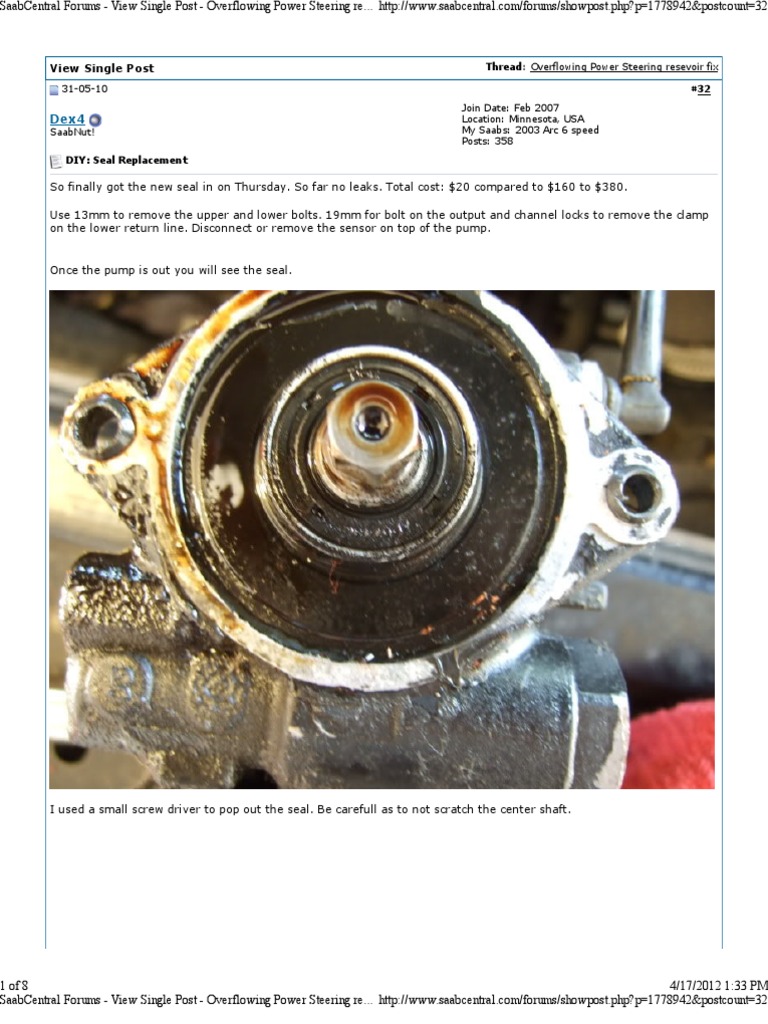 SaabCentral Forums - View Single Post - Overflowing Power Steering re... http://www.saabcentral.com/forums/showpost.php?p=1778942&postcount=32

View Single Post

Thread: Overflowing Power Steering resevoir fix

31-05-10

#32

Dex4
SaabNut!

Join Date: Feb 2007
Location: Minnesota, USA
My Saabs: 2003 Arc 6 speed
Posts: 358

DIY: Seal Replacement

So finally got the new seal in on Thursday. So far no leaks. Total cost: $20 compared to $160 to $380.

Use 13mm to remove the upper and lower bolts. 19mm for bolt on the output and channel locks to remove the clamp on the lower return line. Disconnect or remove the sensor on top of the pump.

Once the pump is out you will see the seal.

I used a small screw driver to pop out the seal. Be carefull as to not scratch the center shaft.

1 of 8

4/17/2012 1:33 PM

SaabCentral Forums - View Single Post - Overflowing Power Steering re... http://www.saabcentral.com/forums/showpost.php?p=1778942&postcount=32