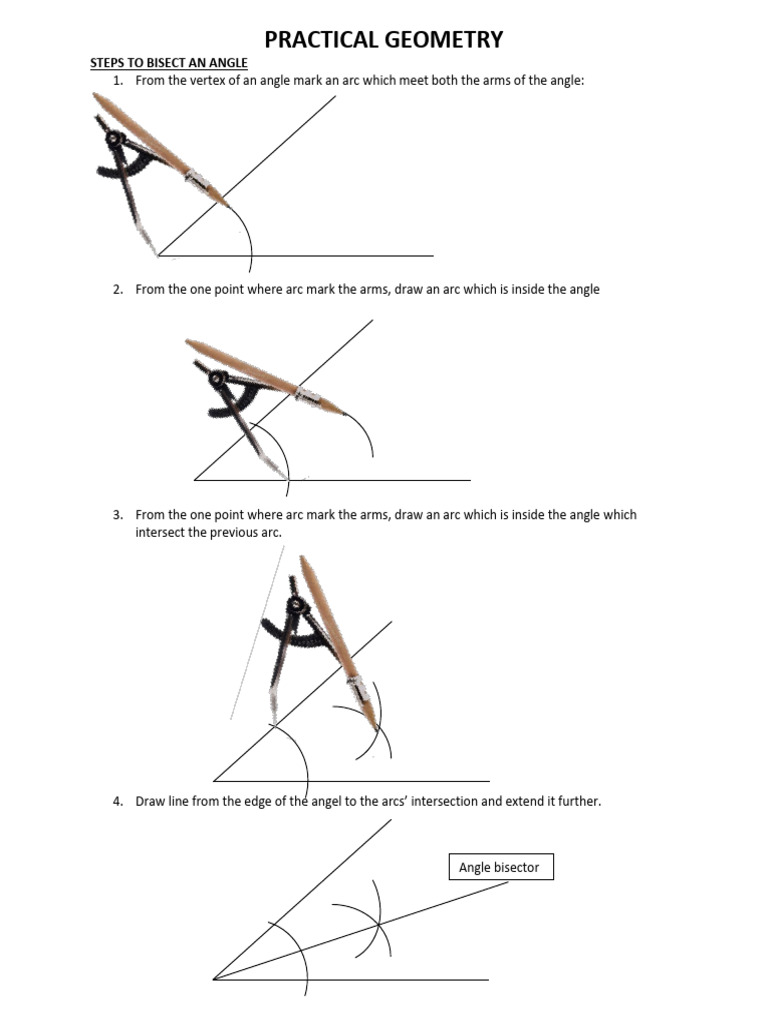 PRACTICAL GEOMETRY

STEPS TO BISECT AN ANGLE

1. From the vertex of an angle mark an arc which meet both the arms of the angle:

2. From the one point where arc mark the arms, draw an arc which is inside the angle

3. From the one point where arc mark the arms, draw an arc which is inside the angle which intersect the previous arc.

4. Draw line from the edge of the angel to the arcs' intersection and extend it further.

Angle bisector