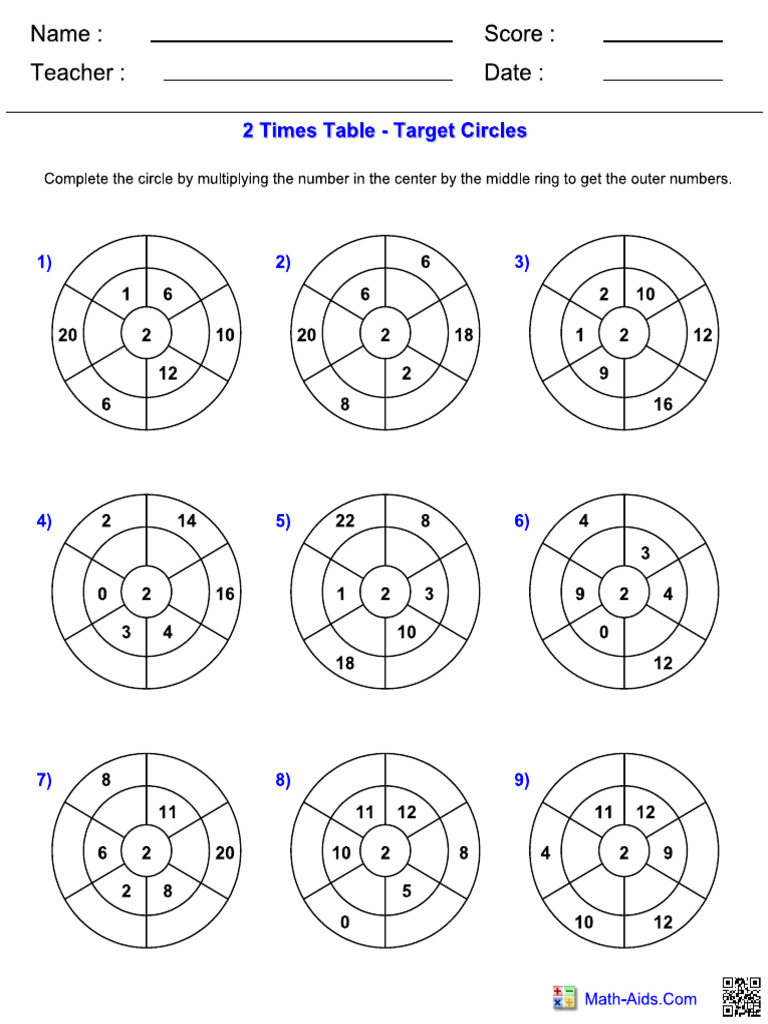 Name : Score :
Teacher : Date :

2 Times Table - Target Circles

Complete the circle by multiplying the number in the center by the middle ring to get the outer numbers.

1) 1 6 20 2 10 12 6

2) 6 6 20 2 18 2 8

3) 2 10 1 2 12 9 16

4) 2 14 0 2 16 3 4

5) 22 8 1 2 3 10 18

6) 4 3 9 2 4 0 12

7) 8 11 6 2 20 2 8

8) 11 12 10 2 8 5 0

9) 11 12 4 2 9 10 12

Math-Aids.Com