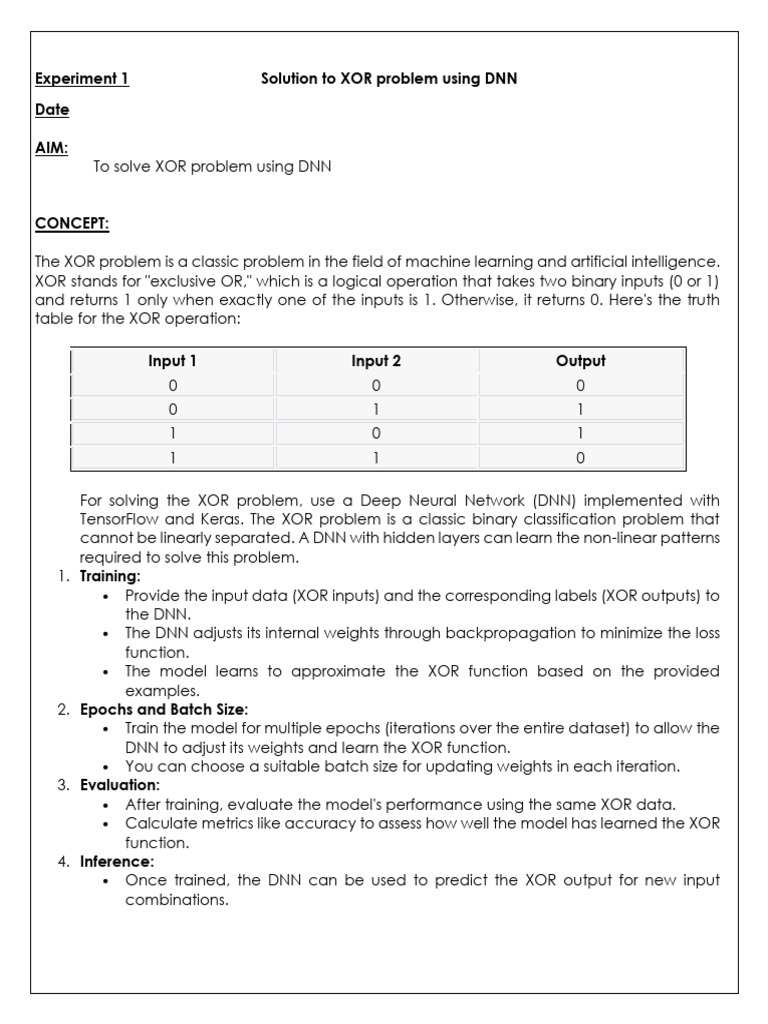 Experiment 1 Solution to XOR problem using DNN

Date

AIM:
To solve XOR problem using DNN

CONCEPT:

The XOR problem is a classic problem in the field of machine learning and artificial intelligence. XOR stands for "exclusive OR," which is a logical operation that takes two binary inputs (0 or 1) and returns 1 only when exactly one of the inputs is 1. Otherwise, it returns 0. Here's the truth table for the XOR operation:

| Input 1 | Input 2 | Output |
|---|---|---|
| 0 | 0 | 0 |
| 0 | 1 | 1 |
| 1 | 0 | 1 |
| 1 | 1 | 0 |

For solving the XOR problem, use a Deep Neural Network (DNN) implemented with TensorFlow and Keras. The XOR problem is a classic binary classification problem that cannot be linearly separated. A DNN with hidden layers can learn the non-linear patterns required to solve this problem.

1. Training:
• Provide the input data (XOR inputs) and the corresponding labels (XOR outputs) to the DNN.
• The DNN adjusts its internal weights through backpropagation to minimize the loss function.
• The model learns to approximate the XOR function based on the provided examples.
2. Epochs and Batch Size:
• Train the model for multiple epochs (iterations over the entire dataset) to allow the DNN to adjust its weights and learn the XOR function.
• You can choose a suitable batch size for updating weights in each iteration.
3. Evaluation:
• After training, evaluate the model's performance using the same XOR data.
• Calculate metrics like accuracy to assess how well the model has learned the XOR function.
4. Inference:
• Once trained, the DNN can be used to predict the XOR output for new input combinations.