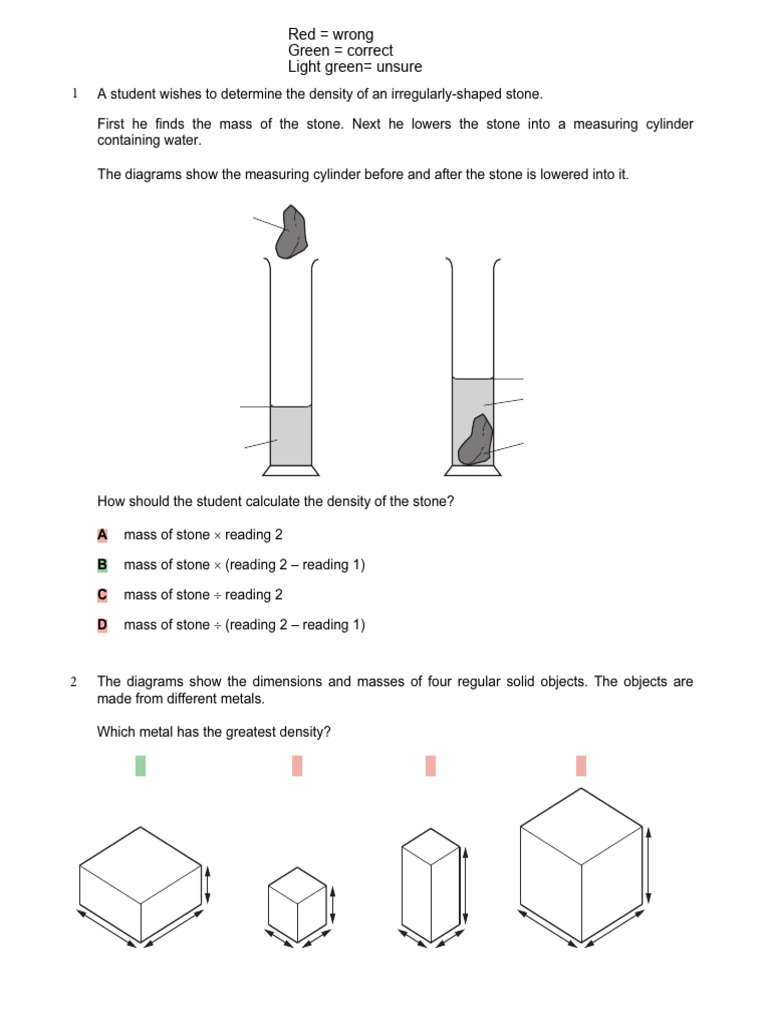 Red = wrong
Green = correct
Light green= unsure

1 A student wishes to determine the density of an irregularly-shaped stone.

First he finds the mass of the stone. Next he lowers the stone into a measuring cylinder containing water.

The diagrams show the measuring cylinder before and after the stone is lowered into it.

How should the student calculate the density of the stone?

A mass of stone × reading 2

B mass of stone × (reading 2 – reading 1)

C mass of stone ÷ reading 2

D mass of stone ÷ (reading 2 – reading 1)

2 The diagrams show the dimensions and masses of four regular solid objects. The objects are made from different metals.

Which metal has the greatest density?