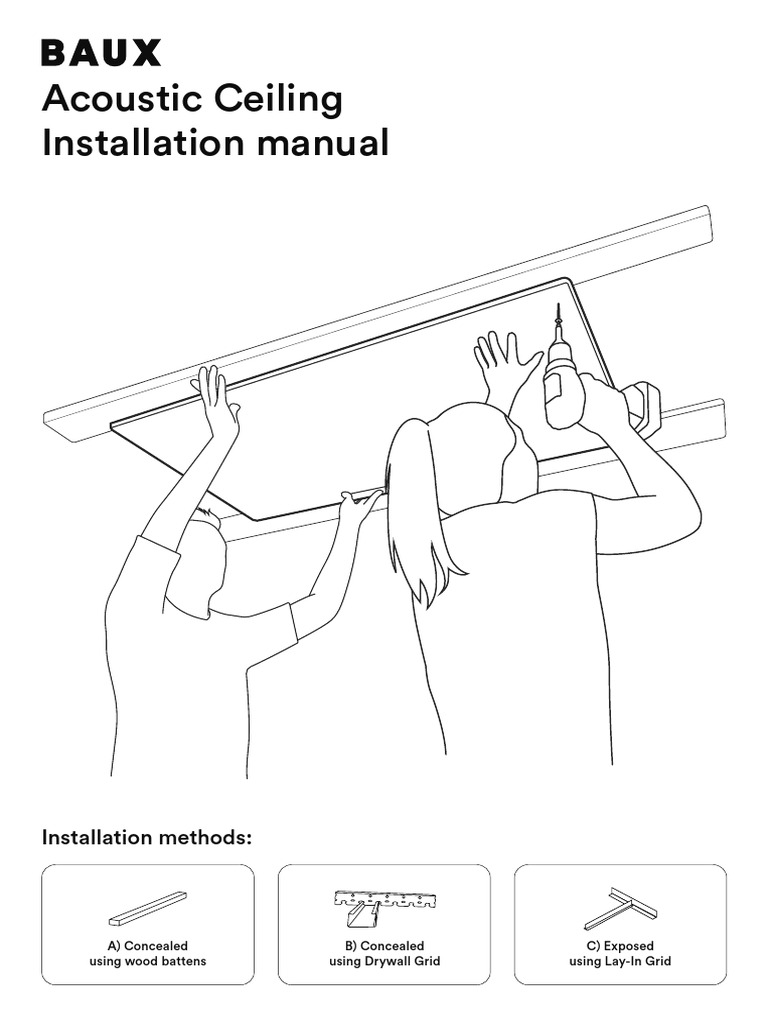 BAUX
Acoustic Ceiling
Installation manual

Installation methods:

A) Concealed
using wood battens

B) Concealed
using Drywall Grid

C) Exposed
using Lay-In Grid