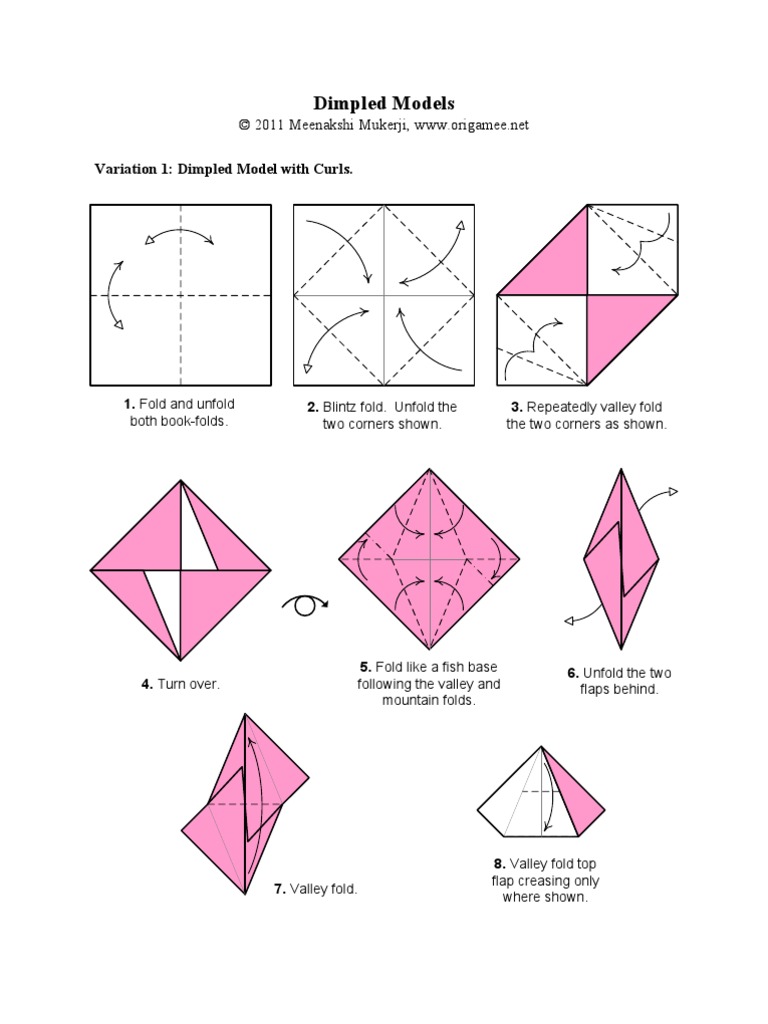 Dimpled Models
© 2011 Meenakshi Mukerji, www.origamee.net

Variation 1: Dimpled Model with Curls.

1. Fold and unfold both book-folds.

2. Blintz fold. Unfold the two corners shown.

3. Repeatedly valley fold the two corners as shown.

4. Turn over.

5. Fold like a fish base following the valley and mountain folds.

6. Unfold the two flaps behind.

7. Valley fold.

8. Valley fold top flap creasing only where shown.