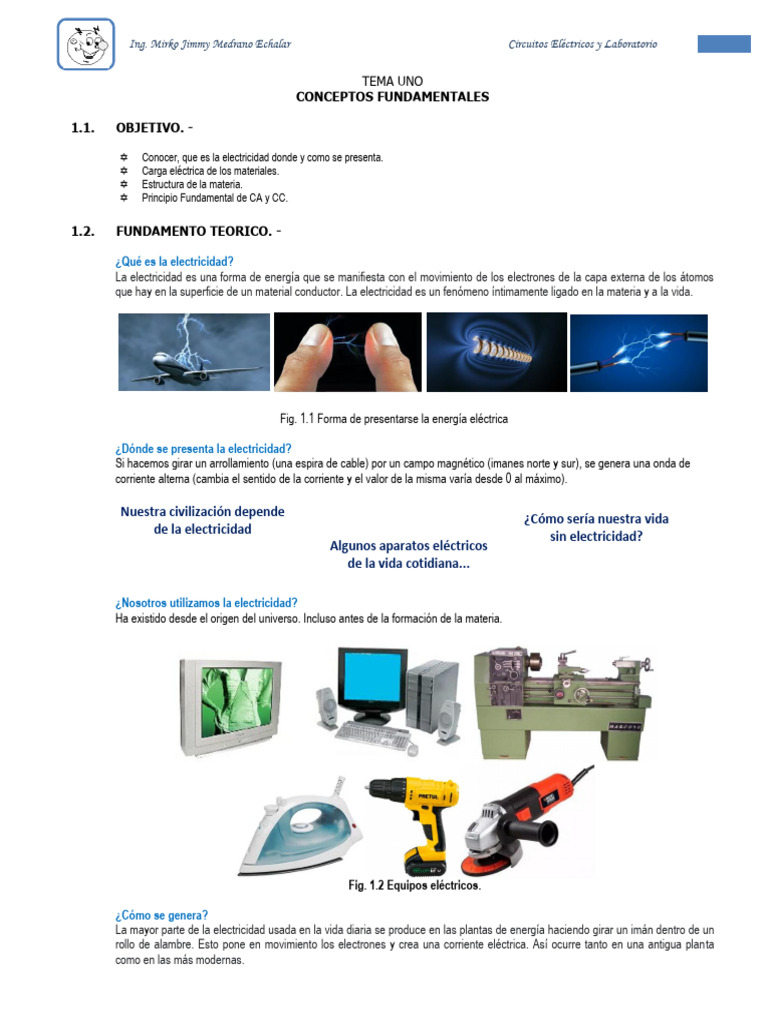 Ing. Mirko Jimmy Medrano Echalar

Circuitos Eléctricos y Laboratorio

TEMA UNO
CONCEPTOS FUNDAMENTALES

1.1. OBJETIVO. -

Conocer, que es la electricidad donde y como se presenta.
Carga eléctrica de los materiales.
Estructura de la materia.
Principio Fundamental de CA y CC.

1.2. FUNDAMENTO TEORICO. -

¿Qué es la electricidad?
La electricidad es una forma de energía que se manifiesta con el movimiento de los electrones de la capa externa de los átomos que hay en la superficie de un material conductor. La electricidad es un fenómeno íntimamente ligado en la materia y a la vida.

Fig. 1.1 Forma de presentarse la energía eléctrica

¿Dónde se presenta la electricidad?
Si hacemos girar un arrollamiento (una espira de cable) por un campo magnético (imanes norte y sur), se genera una onda de corriente alterna (cambia el sentido de la corriente y el valor de la misma varía desde 0 al máximo).

Nuestra civilización depende de la electricidad

Algunos aparatos eléctricos de la vida cotidiana...

¿Cómo sería nuestra vida sin electricidad?

¿Nosotros utilizamos la electricidad?
Ha existido desde el origen del universo. Incluso antes de la formación de la materia.

PRETUL

Fig. 1.2 Equipos eléctricos.

¿Cómo se genera?
La mayor parte de la electricidad usada en la vida diaria se produce en las plantas de energía haciendo girar un imán dentro de un rollo de alambre. Esto pone en movimiento los electrones y crea una corriente eléctrica. Así ocurre tanto en una antigua planta como en las más modernas.