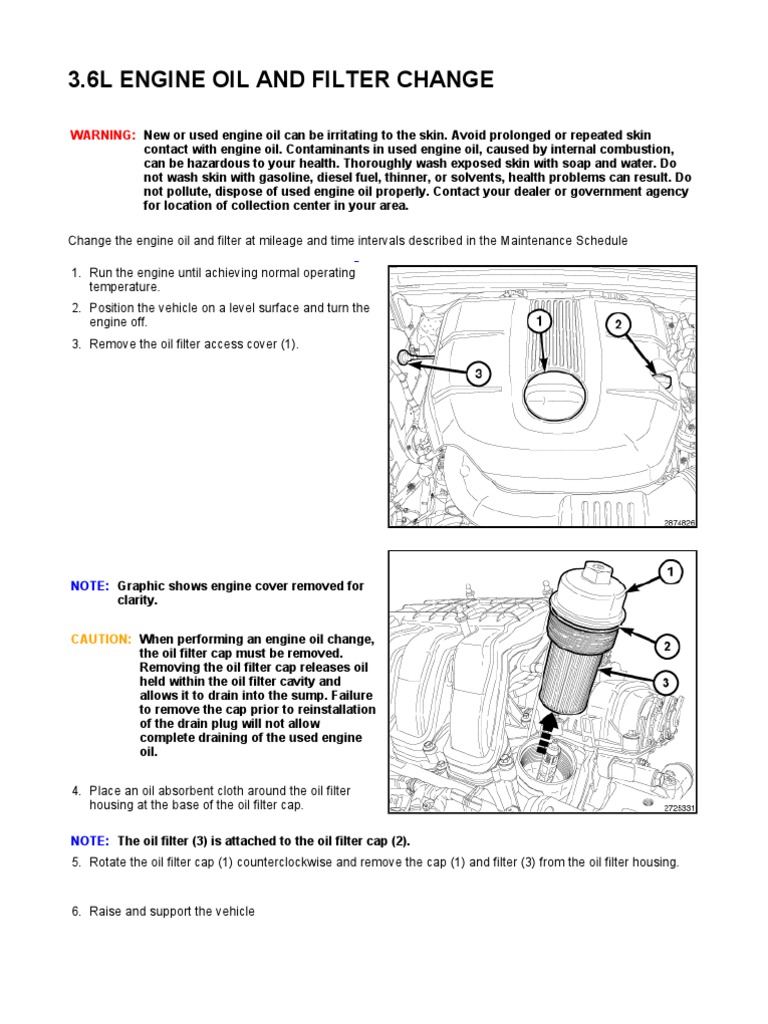 3.6L ENGINE OIL AND FILTER CHANGE

WARNING: New or used engine oil can be irritating to the skin. Avoid prolonged or repeated skin contact with engine oil. Contaminants in used engine oil, caused by internal combustion, can be hazardous to your health. Thoroughly wash exposed skin with soap and water. Do not wash skin with gasoline, diesel fuel, thinner, or solvents, health problems can result. Do not pollute, dispose of used engine oil properly. Contact your dealer or government agency for location of collection center in your area.

Change the engine oil and filter at mileage and time intervals described in the Maintenance Schedule

1. Run the engine until achieving normal operating temperature.
2. Position the vehicle on a level surface and turn the engine off.
3. Remove the oil filter access cover (1).

1
2
3
2874826

NOTE: Graphic shows engine cover removed for clarity.

CAUTION: When performing an engine oil change, the oil filter cap must be removed. Removing the oil filter cap releases oil held within the oil filter cavity and allows it to drain into the sump. Failure to remove the cap prior to reinstallation of the drain plug will not allow complete draining of the used engine oil.

4. Place an oil absorbent cloth around the oil filter housing at the base of the oil filter cap.

1
2
3
2725331

NOTE: The oil filter (3) is attached to the oil filter cap (2).
5. Rotate the oil filter cap (1) counterclockwise and remove the cap (1) and filter (3) from the oil filter housing.

6. Raise and support the vehicle