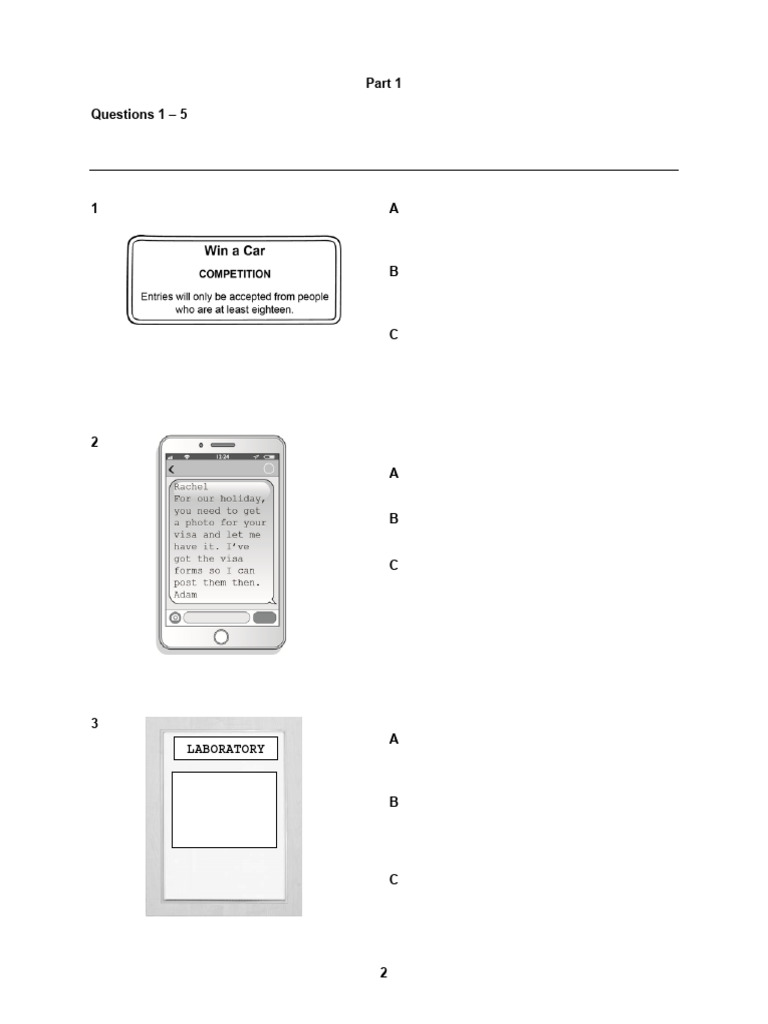 Part 1

Questions 1 – 5

1

Win a Car

COMPETITION

Entries will only be accepted from people who are at least eighteen.

A

B

C

2

13:24

Rachel
For our holiday, you need to get a photo for your visa and let me have it. I've got the visa forms so I can post them then.
Adam

A

B

C

3

LABORATORY

A

B

C

2