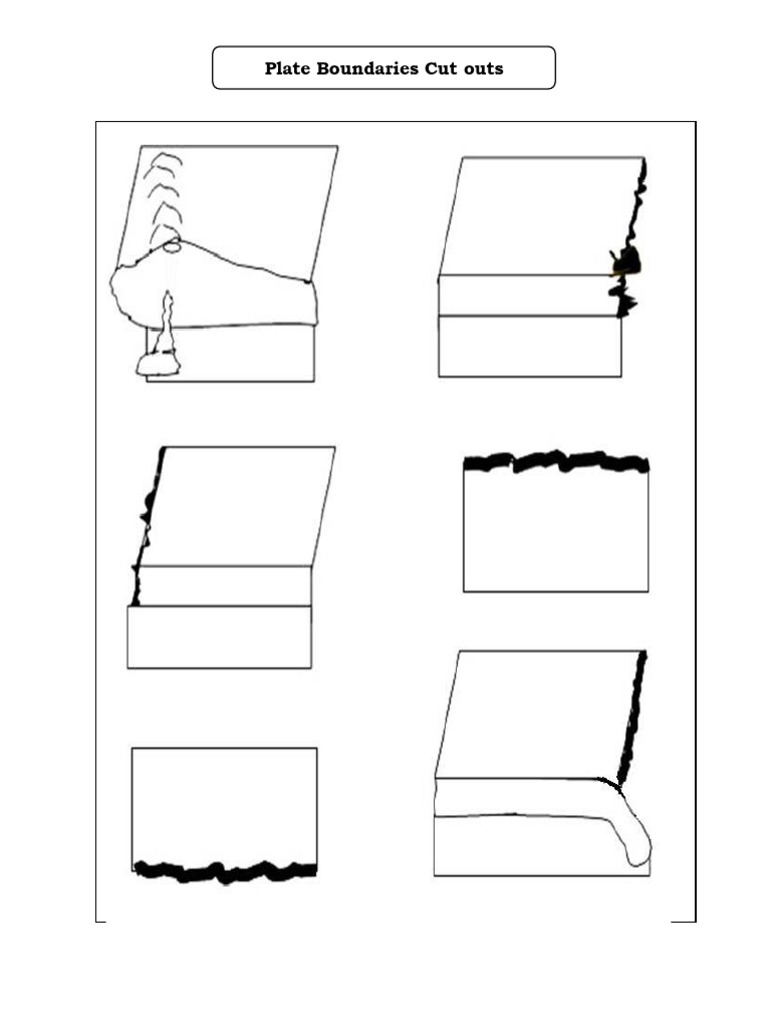 Plate Boundaries Cut outs