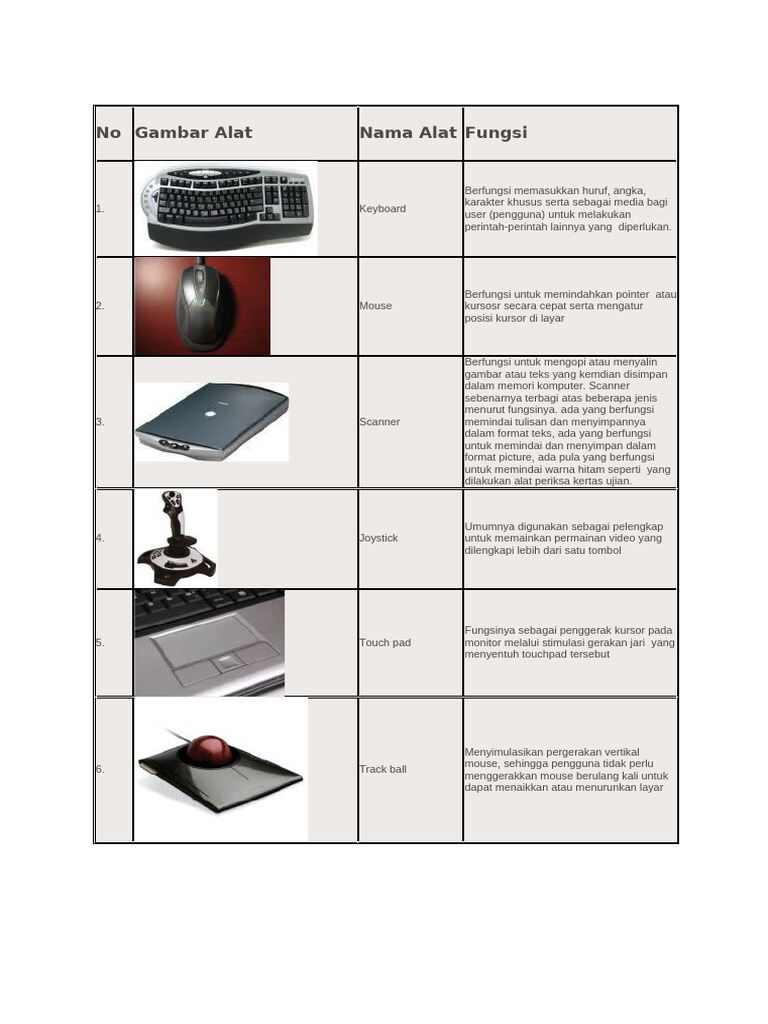 | No | Gambar Alat | Nama Alat | Fungsi |
|---|---|---|---|
| 1. | | Keyboard | Berfungsi memasukkan huruf, angka, karakter khusus serta sebagai media bagi user (pengguna) untuk melakukan perintah-perintah lainnya yang diperlukan. |
| 2. | | Mouse | Berfungsi untuk memindahkan pointer atau kursosr secara cepat serta mengatur posisi kursor di layar |
| 3. | | Scanner | Berfungsi untuk mengopi atau menyalin gambar atau teks yang kemdian disimpan dalam memori komputer. Scanner sebenarnya terbagi atas beberapa jenis menurut fungsinya. ada yang berfungsi memindai tulisan dan menyimpannya dalam format teks, ada yang berfungsi untuk memindai dan menyimpan dalam format picture, ada pula yang berfungsi untuk memindai warna hitam seperti yang dilakukan alat periksa kertas ujian. |
| 4. | | Joystick | Umumnya digunakan sebagai pelengkap untuk memainkan permainan video yang dilengkapi lebih dari satu tombol |
| 5. | | Touch pad | Fungsinya sebagai penggerak kursor pada monitor melalui stimulasi gerakan jari yang menyentuh touchpad tersebut |
| 6. | | Track ball | Menyimulasikan pergerakan vertikal mouse, sehingga pengguna tidak perlu menggerakkan mouse berulang kali untuk dapat menaikkan atau menurunkan layar |