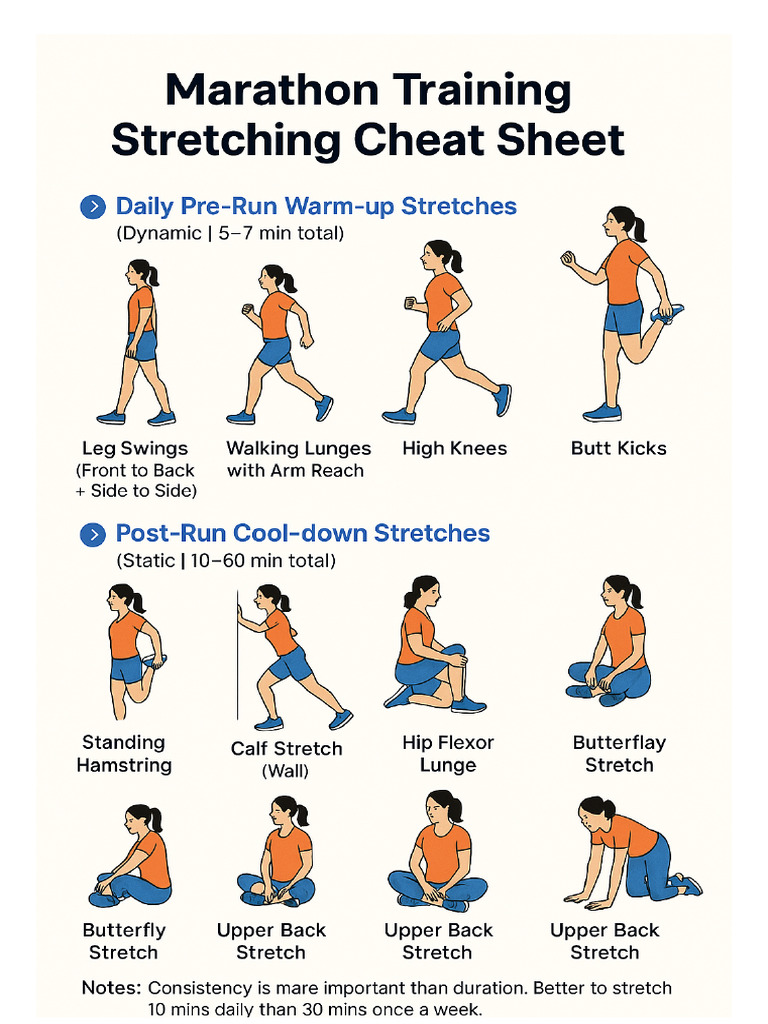 Marathon Training Stretching Cheat Sheet

Daily Pre-Run Warm-up Stretches
(Dynamic | 5–7 min total)

Leg Swings (Front to Back + Side to Side)

Walking Lunges with Arm Reach

High Knees

Butt Kicks

Post-Run Cool-down Stretches
(Static | 10–60 min total)

Standing Hamstring

Calf Stretch (Wall)

Hip Flexor Lunge

Butterflay Stretch

Butterfly Stretch

Upper Back Stretch

Upper Back Stretch

Upper Back Stretch

Notes: Consistency is mare important than duration. Better to stretch 10 mins daily than 30 mins once a week.