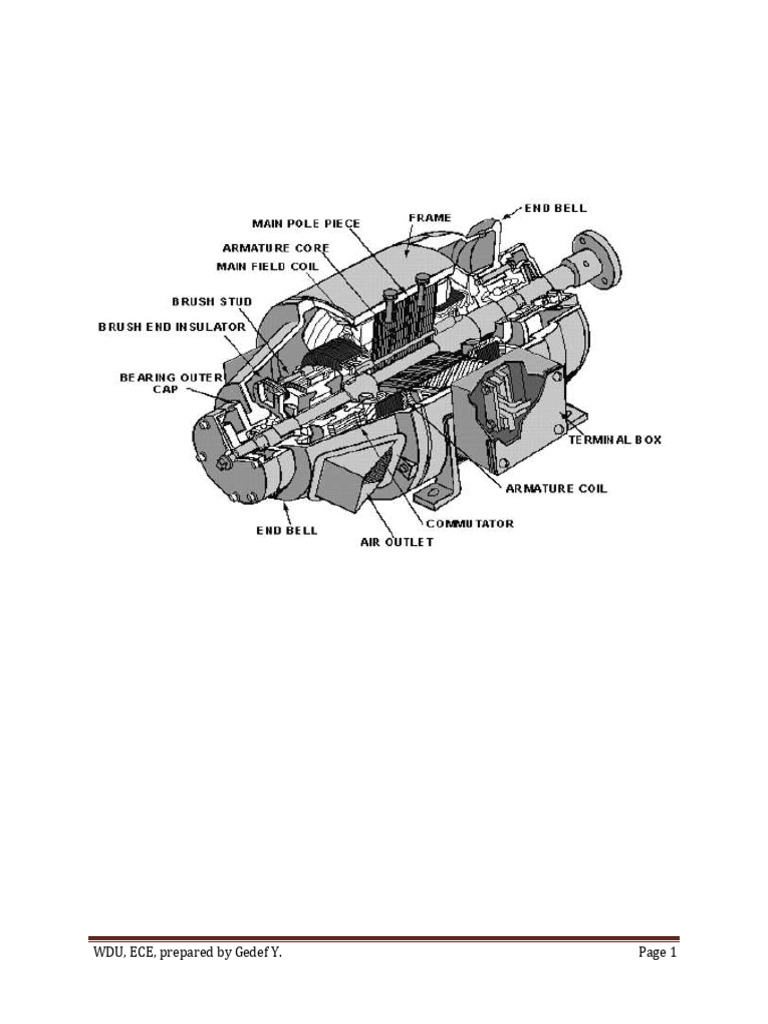 MAIN POLE PIECE
FRAME
END BELL
ARMATURE CORE
MAIN FIELD COIL
BRUSH STUD
BRUSH END INSULATOR
BEARING OUTER CAP
TERMINAL BOX
ARMATURE COIL
COMMUTATOR
END BELL
AIR OUTLET

WDU, ECE, prepared by Gedef Y.

Page 1