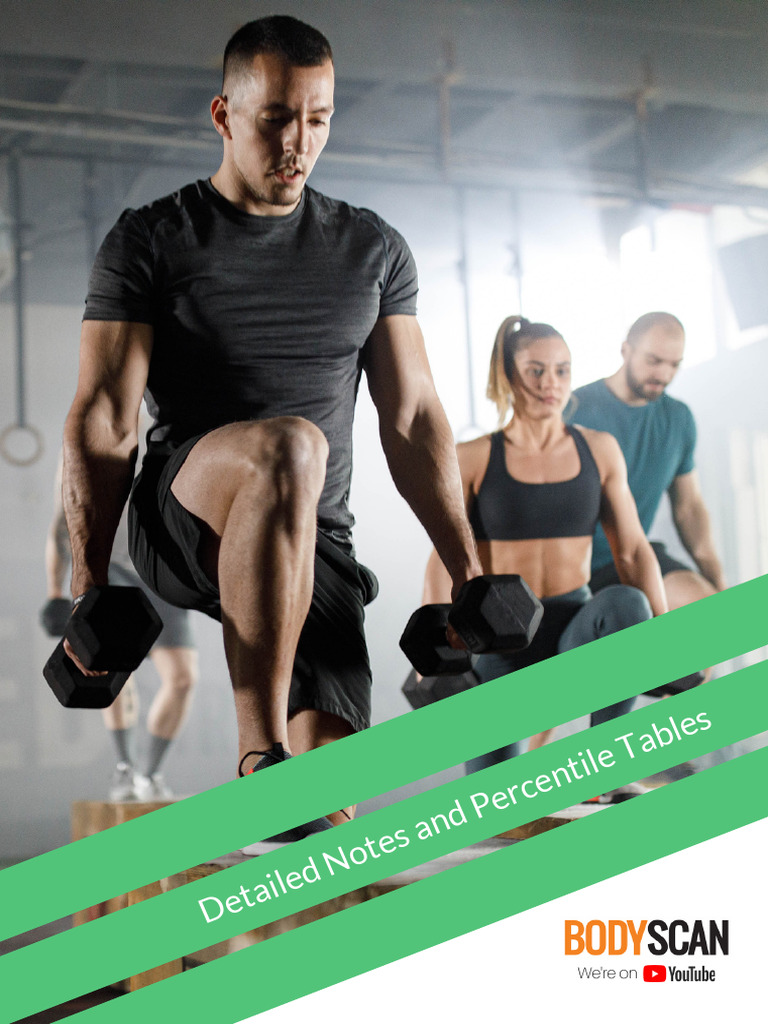 Detailed Notes and Percentile Tables

BODYSCAN
We're on YouTube