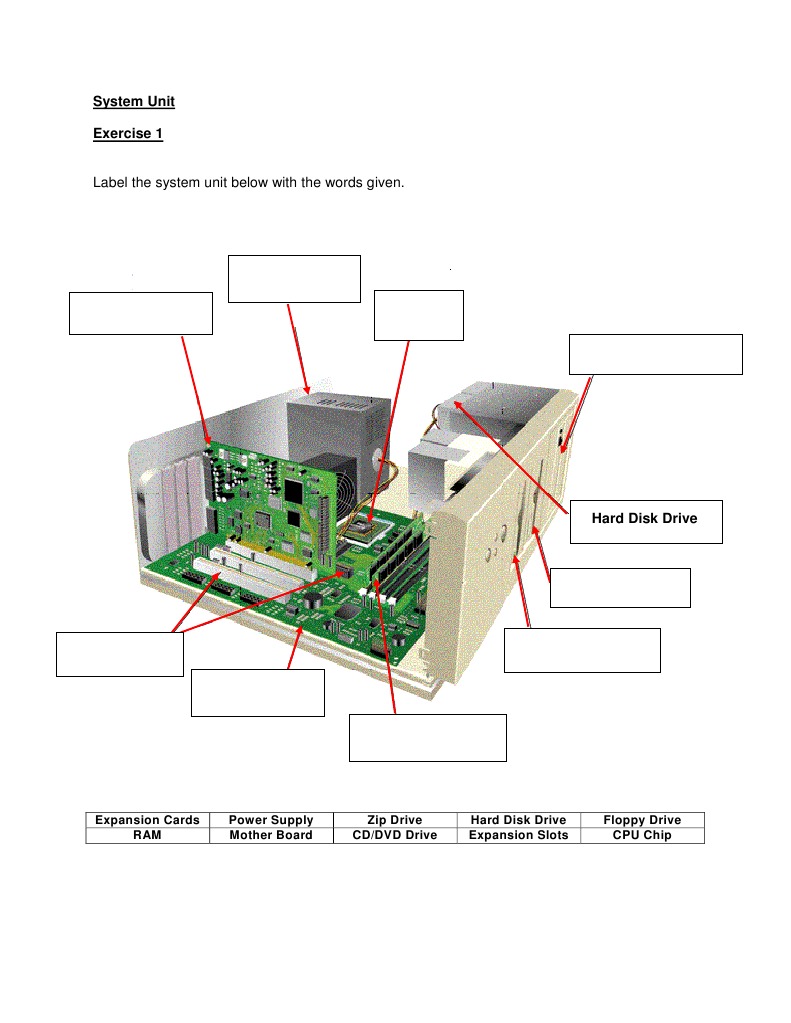 System Unit

Exercise 1

Label the system unit below with the words given.

Hard Disk Drive

| Expansion Cards | Power Supply | Zip Drive | Hard Disk Drive | Floppy Drive |
|---|---|---|---|---|
| RAM | Mother Board | CD/DVD Drive | Expansion Slots | CPU Chip |