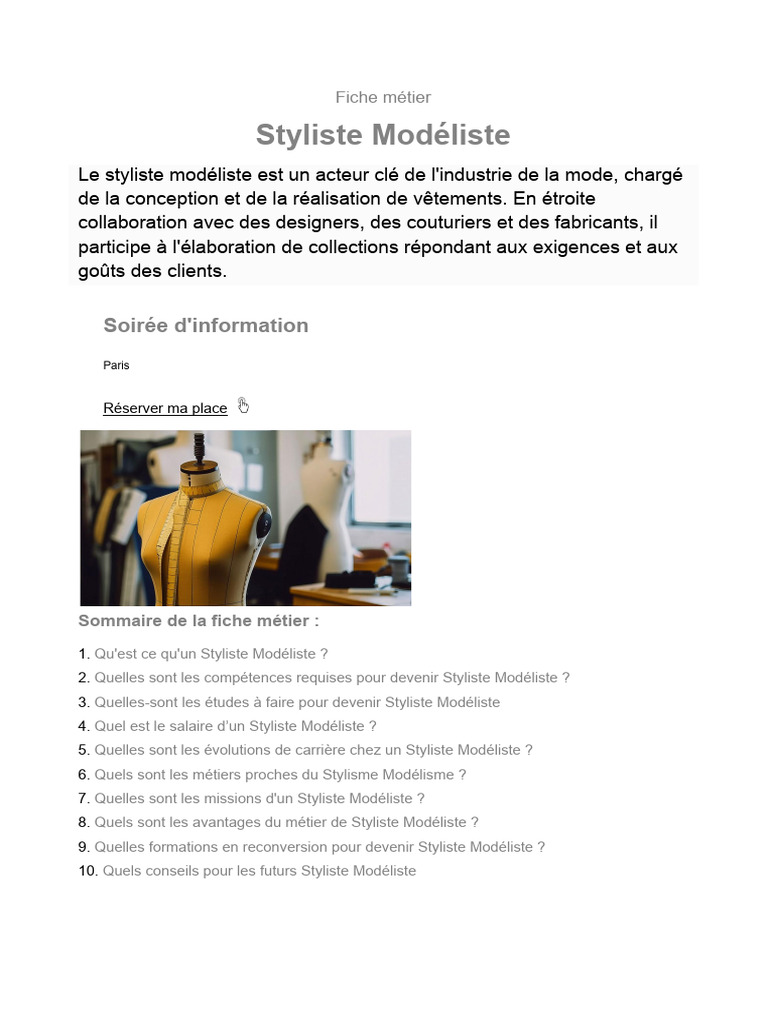 Fiche métier

Styliste Modéliste

Le styliste modéliste est un acteur clé de l'industrie de la mode, chargé de la conception et de la réalisation de vêtements. En étroite collaboration avec des designers, des couturiers et des fabricants, il participe à l'élaboration de collections répondant aux exigences et aux goûts des clients.

Soirée d'information

Paris

Réserver ma place

Sommaire de la fiche métier :

1. Qu'est ce qu'un Styliste Modéliste ?
2. Quelles sont les compétences requises pour devenir Styliste Modéliste ?
3. Quelles-sont les études à faire pour devenir Styliste Modéliste
4. Quel est le salaire d'un Styliste Modéliste ?
5. Quelles sont les évolutions de carrière chez un Styliste Modéliste ?
6. Quels sont les métiers proches du Stylisme Modélisme ?
7. Quelles sont les missions d'un Styliste Modéliste ?
8. Quels sont les avantages du métier de Styliste Modéliste ?
9. Quelles formations en reconversion pour devenir Styliste Modéliste ?
10. Quels conseils pour les futurs Styliste Modéliste