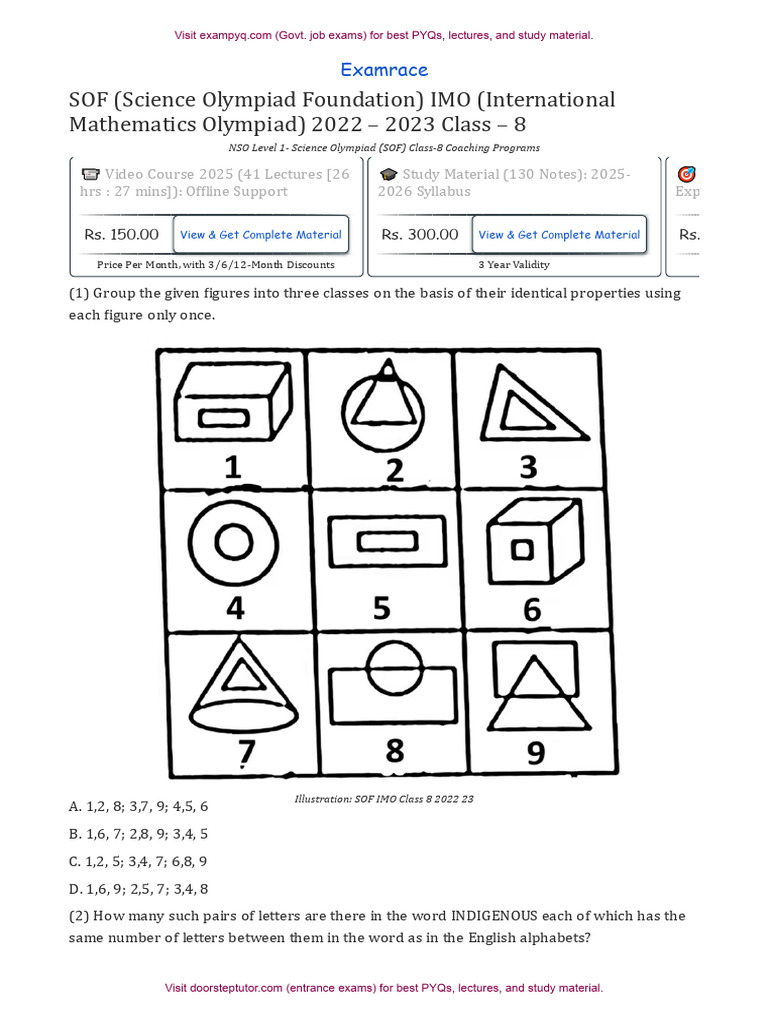 Visit exampyq.com (Govt. job exams) for best PYQs, lectures, and study material.

Examrace

SOF (Science Olympiad Foundation) IMO (International Mathematics Olympiad) 2022 – 2023 Class – 8

NSO Level 1- Science Olympiad (SOF) Class-8 Coaching Programs

Video Course 2025 (41 Lectures [26 hrs : 27 mins]): Offline Support

Rs. 150.00 View & Get Complete Material

Price Per Month, with 3/6/12-Month Discounts

Study Material (130 Notes): 2025-2026 Syllabus

Rs. 300.00 View & Get Complete Material

3 Year Validity

Exp

Rs.

(1) Group the given figures into three classes on the basis of their identical properties using each figure only once.

1 2 3
4 5 6
7 8 9

Illustration: SOF IMO Class 8 2022 23

A. 1,2, 8; 3,7, 9; 4,5, 6

B. 1,6, 7; 2,8, 9; 3,4, 5

C. 1,2, 5; 3,4, 7; 6,8, 9

D. 1,6, 9; 2,5, 7; 3,4, 8

(2) How many such pairs of letters are there in the word INDIGENOUS each of which has the same number of letters between them in the word as in the English alphabets?

Visit doorsteptutor.com (entrance exams) for best PYQs, lectures, and study material.