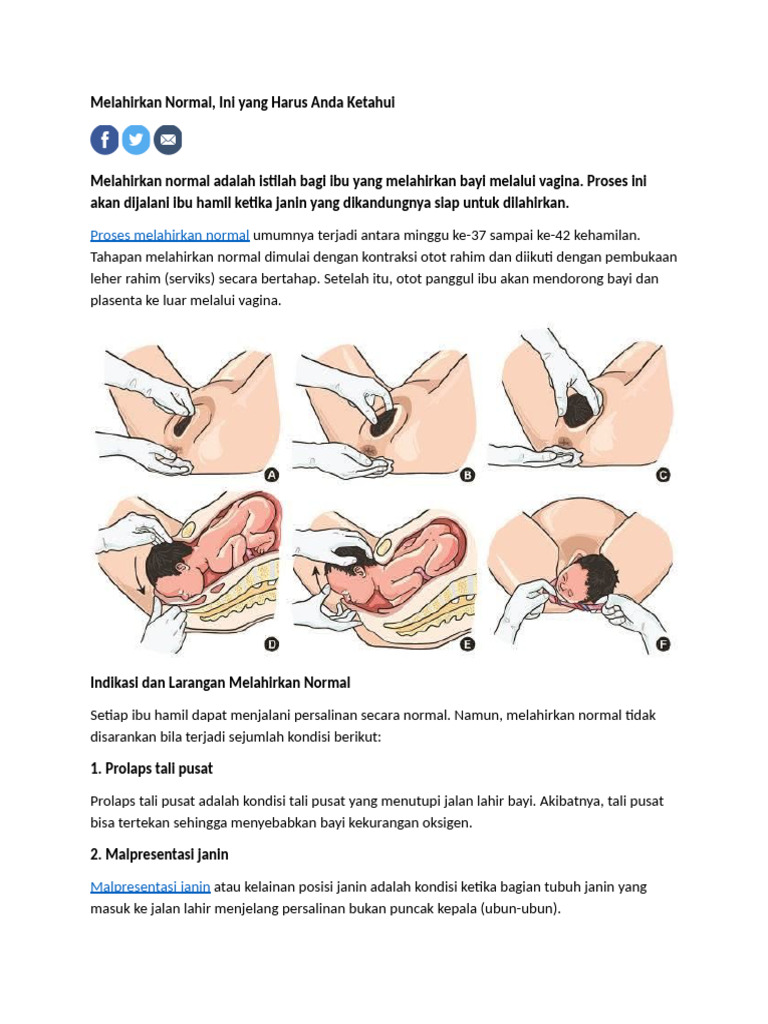 Melahirkan Normal, Ini yang Harus Anda Ketahui

Melahirkan normal adalah istilah bagi ibu yang melahirkan bayi melalui vagina. Proses ini akan dijalani ibu hamil ketika janin yang dikandungnya siap untuk dilahirkan.

Proses melahirkan normal umumnya terjadi antara minggu ke-37 sampai ke-42 kehamilan. Tahapan melahirkan normal dimulai dengan kontraksi otot rahim dan diikuti dengan pembukaan leher rahim (serviks) secara bertahap. Setelah itu, otot panggul ibu akan mendorong bayi dan plasenta ke luar melalui vagina.

A B C D E F

Indikasi dan Larangan Melahirkan Normal

Setiap ibu hamil dapat menjalani persalinan secara normal. Namun, melahirkan normal tidak disarankan bila terjadi sejumlah kondisi berikut:

1. Prolaps tali pusat

Prolaps tali pusat adalah kondisi tali pusat yang menutupi jalan lahir bayi. Akibatnya, tali pusat bisa tertekan sehingga menyebabkan bayi kekurangan oksigen.

2. Malpresentasi janin

Malpresentasi janin atau kelainan posisi janin adalah kondisi ketika bagian tubuh janin yang masuk ke jalan lahir menjelang persalinan bukan puncak kepala (ubun-ubun).