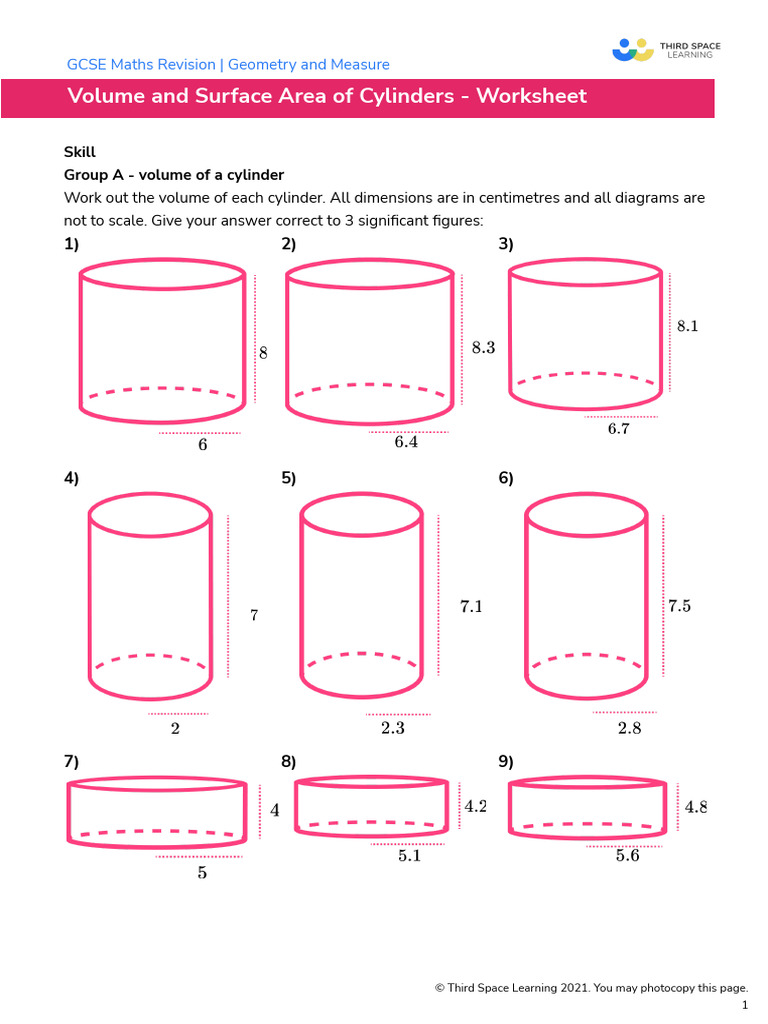 GCSE Maths Revision | Geometry and Measure

THIRD SPACE LEARNING

Volume and Surface Area of Cylinders - Worksheet

Skill

Group A - volume of a cylinder

Work out the volume of each cylinder. All dimensions are in centimetres and all diagrams are not to scale. Give your answer correct to 3 significant figures:

1)

8

6

2)

8.3

6.4

3)

8.1

6.7

4)

7

2

5)

7.1

2.3

6)

7.5

2.8

7)

4

5

8)

4.2

5.1

9)

4.8

5.6

© Third Space Learning 2021. You may photocopy this page.

1