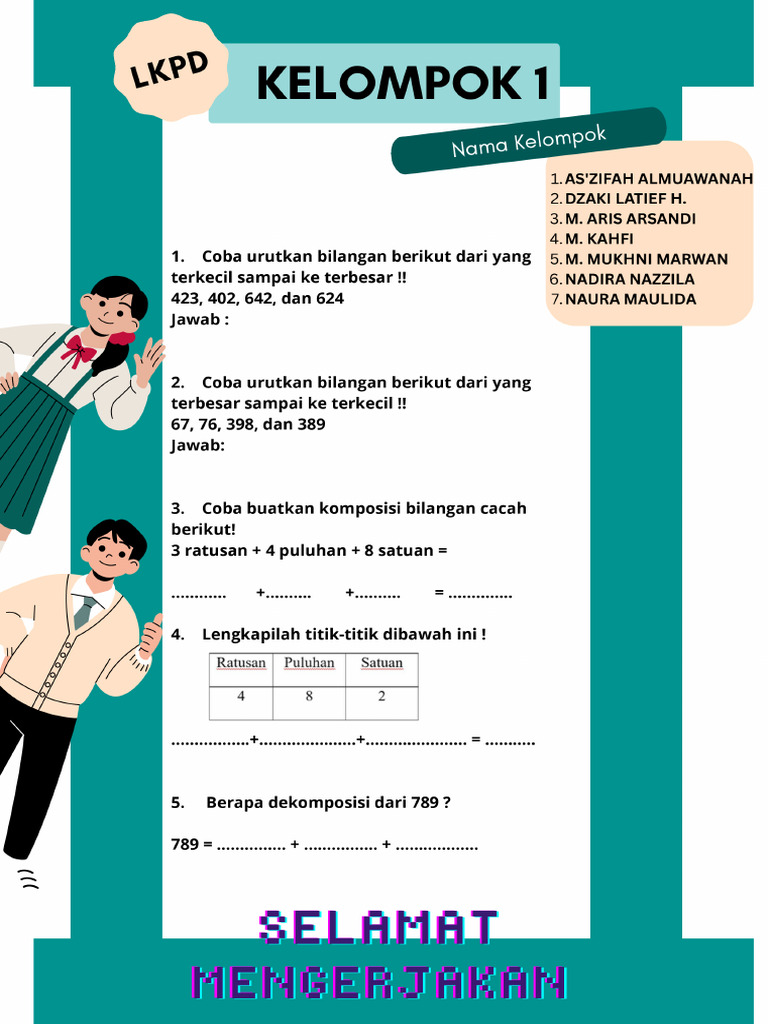 LKPD

KELOMPOK 1

Nama Kelompok

1. AS'ZIFAH ALMUAWANAH
2. DZAKI LATIEF H.
3. M. ARIS ARSANDI
4. M. KAHFI
5. M. MUKHNI MARWAN
6. NADIRA NAZZILA
7. NAURA MAULIDA

1. Coba urutkan bilangan berikut dari yang terkecil sampai ke terbesar !!
423, 402, 642, dan 624
Jawab :

2. Coba urutkan bilangan berikut dari yang terbesar sampai ke terkecil !!
67, 76, 398, dan 389
Jawab:

3. Coba buatkan komposisi bilangan cacah berikut!
3 ratusan + 4 puluhan + 8 satuan =

………… +………. +………. = …………..

4. Lengkapilah titik-titik dibawah ini !

| Ratusan | Puluhan | Satuan |
|---|---|---|
| 4 | 8 | 2 |

……………..+…………………+…………………. = ……….

5. Berapa dekomposisi dari 789 ?

789 = …………… + ……………. + ………………

SELAMAT
MENGERJAKAN