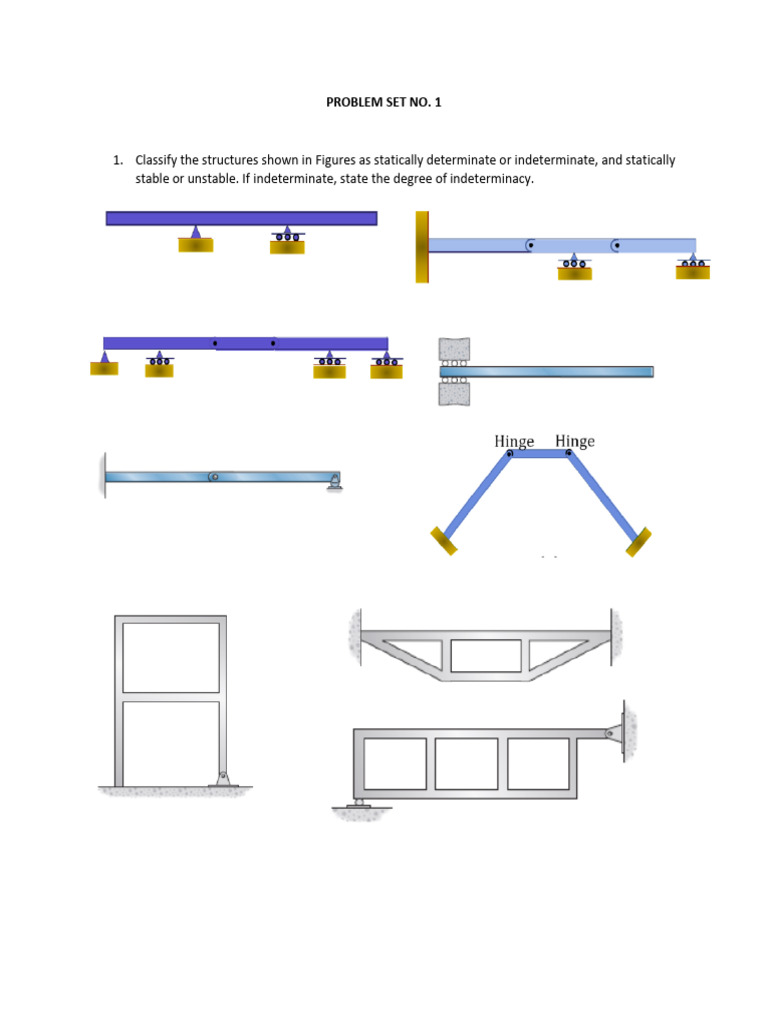 PROBLEM SET NO. 1

1. Classify the structures shown in Figures as statically determinate or indeterminate, and statically stable or unstable. If indeterminate, state the degree of indeterminacy.

Hinge Hinge