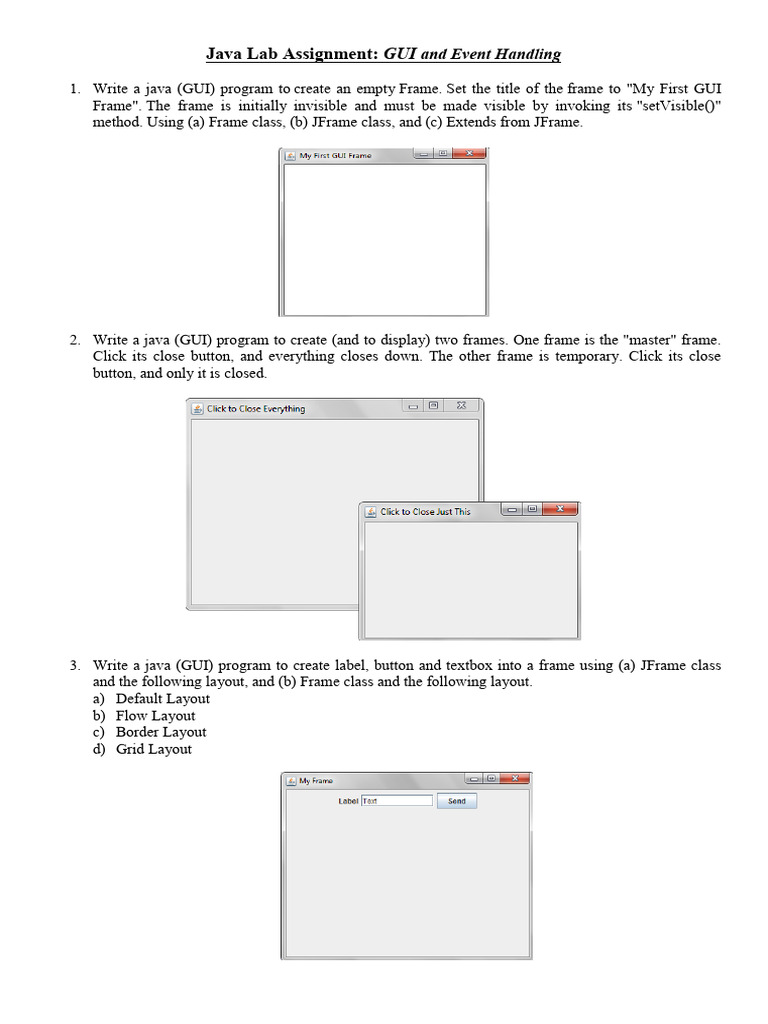 Java Lab Assignment: GUI and Event Handling

1. Write a java (GUI) program to create an empty Frame. Set the title of the frame to "My First GUI Frame". The frame is initially invisible and must be made visible by invoking its "setVisible()" method. Using (a) Frame class, (b) JFrame class, and (c) Extends from JFrame.

My First GUI Frame

2. Write a java (GUI) program to create (and to display) two frames. One frame is the "master" frame. Click its close button, and everything closes down. The other frame is temporary. Click its close button, and only it is closed.

Click to Close Everything

Click to Close Just This

3. Write a java (GUI) program to create label, button and textbox into a frame using (a) JFrame class and the following layout, and (b) Frame class and the following layout.
a) Default Layout
b) Flow Layout
c) Border Layout
d) Grid Layout

My Frame

Label Text Send